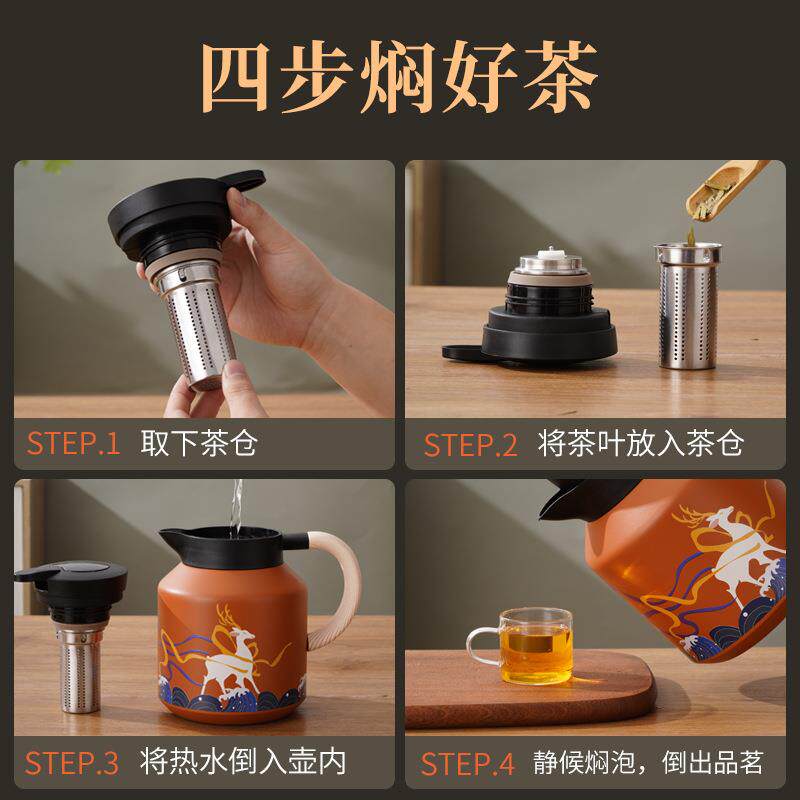 四步焖好茶

STEP.1 取下茶仓

STEP.2 将茶叶放入茶仓

STEP.3 将热水倒入壶内

STEP.4 静候焖泡，倒出品茗