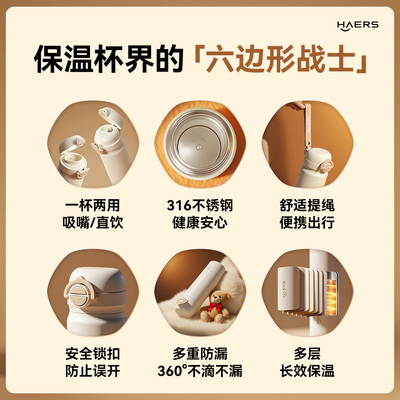 HAERS

保温杯界的「六边形战士」

一杯两用
吸嘴/直饮

316不锈钢
健康安心

舒适提绳
便携出行

安全锁扣
防止误开

多重防漏
360°不滴不漏

多层
长效保温