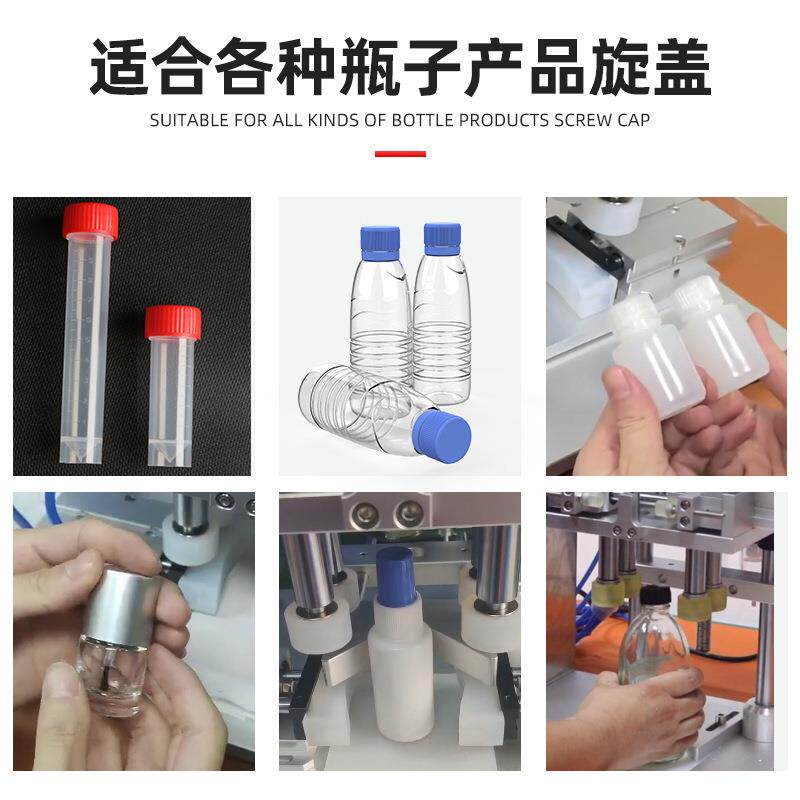 适合各种瓶子产品旋盖
SUITABLE FOR ALL KINDS OF BOTTLE PRODUCTS SCREW CAP