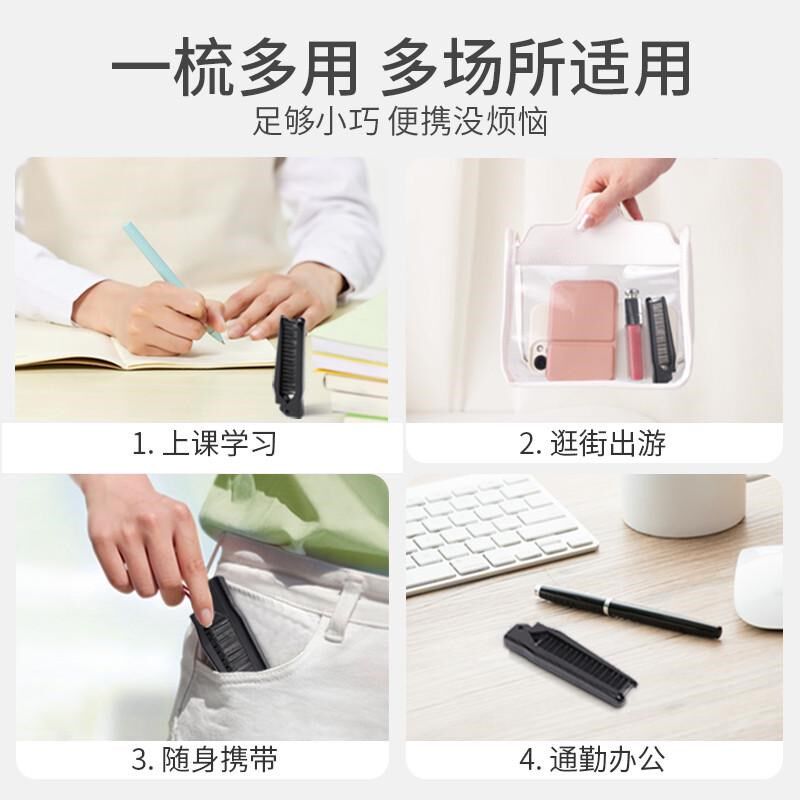 一梳多用 多场所适用
足够小巧 便携没烦恼

1. 上课学习

2. 逛街出游

3. 随身携带

4. 通勤办公