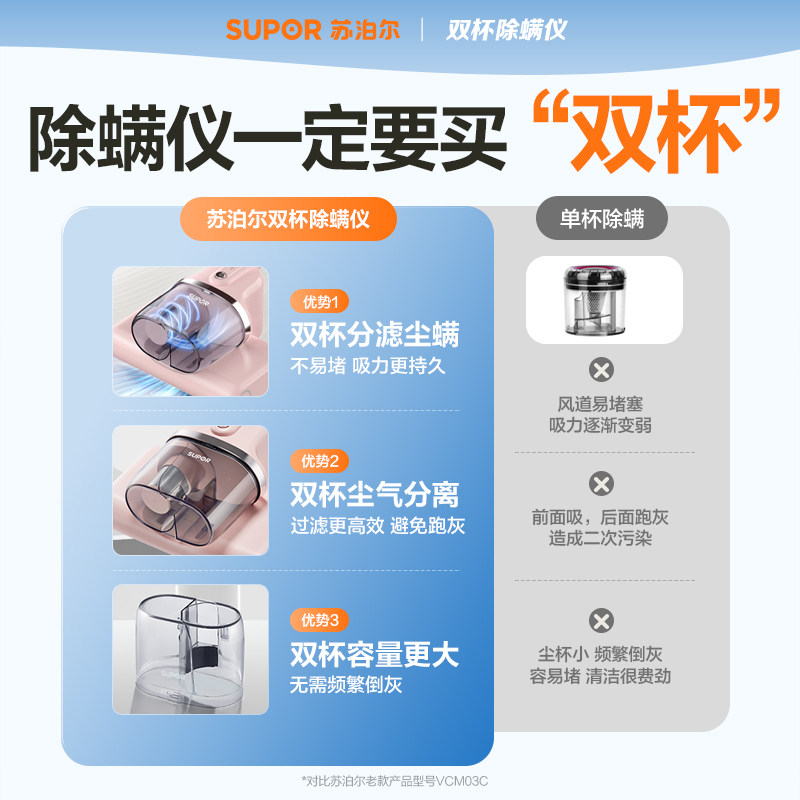 SUPOR 苏泊尔 | 双杯除螨仪

除螨仪一定要买“双杯”

苏泊尔双杯除螨仪

SUPOR

优势1
双杯分滤尘螨
不易堵 吸力更持久

SUPOR

优势2
双杯尘气分离
过滤更高效 避免跑灰

SUPOR

优势3
双杯容量更大
无需频繁倒灰

单杯除螨

风道易堵塞
吸力逐渐变弱

前面吸，后面跑灰
造成二次污染

尘杯小 频繁倒灰
容易堵 清洁很费劲

*对比苏泊尔老款产品型号VCM03C