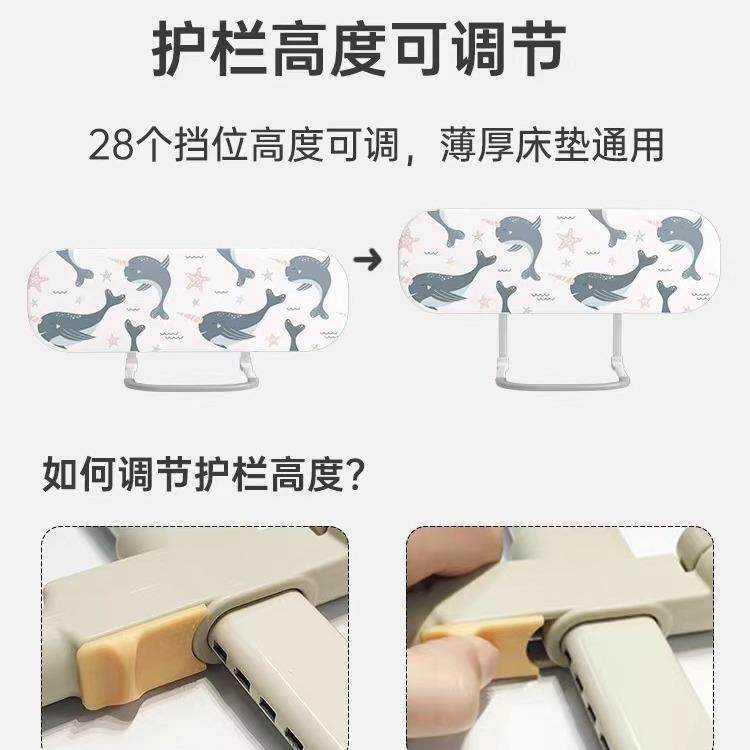 护栏高度可调节

28个挡位高度可调，薄厚床垫通用

如何调节护栏高度?