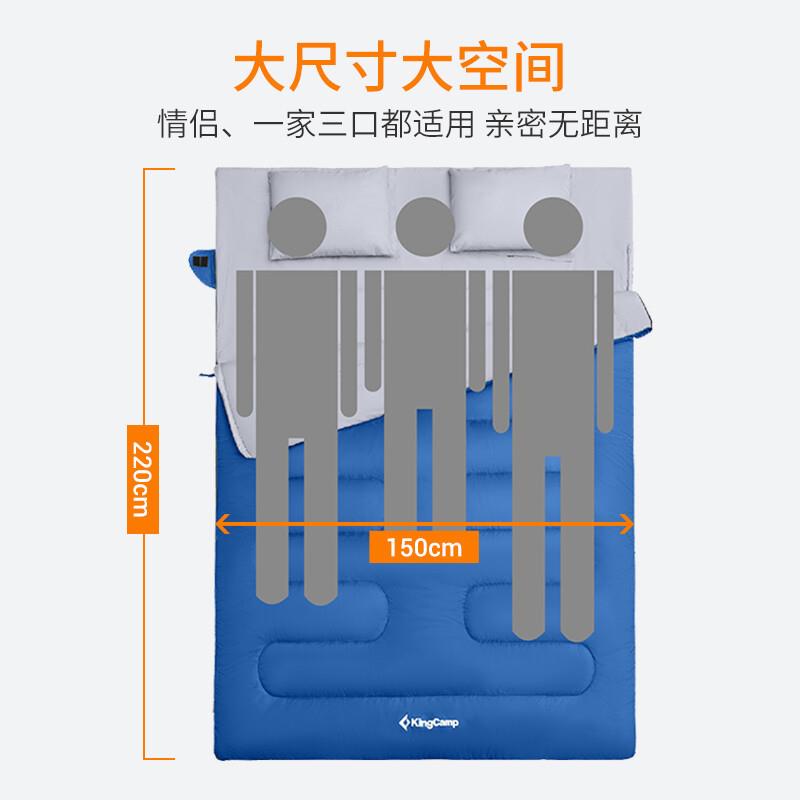 大尺寸大空间
情侣、一家三口都适用 亲密无距离

220cm

150cm

KingCamp