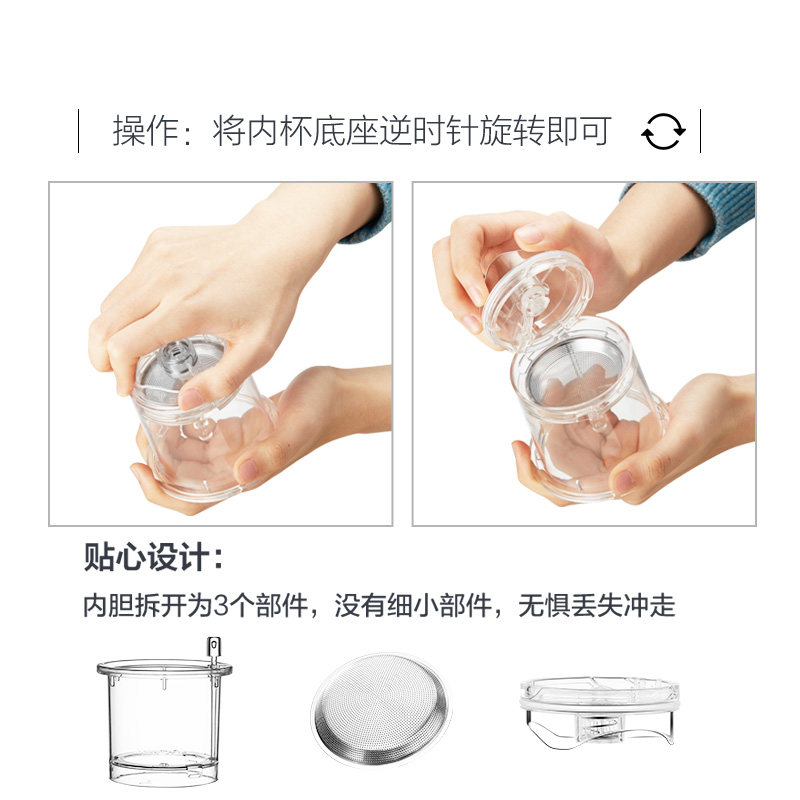 操作：将内杯底座逆时针旋转即可

贴心设计：

内胆拆开为3个部件，没有细小部件，无惧丢失冲走