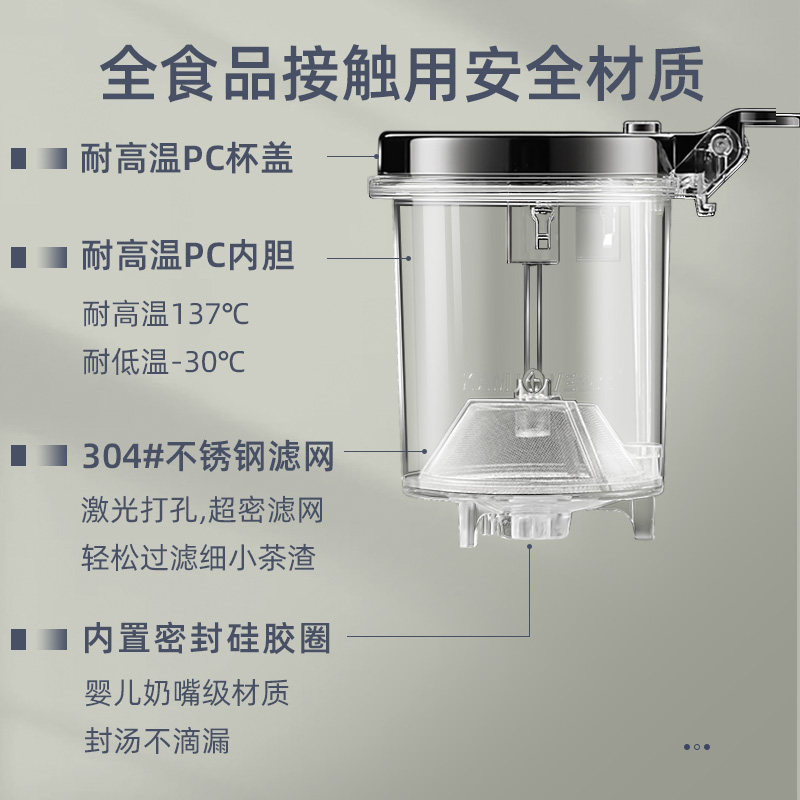 全食品接触用安全材质

耐高温PC杯盖

耐高温PC内胆

耐高温137℃

耐低温-30℃

304#不锈钢滤网

激光打孔,超密滤网

轻松过滤细小茶渣

内置密封硅胶圈

婴儿奶嘴级材质

封汤不滴漏