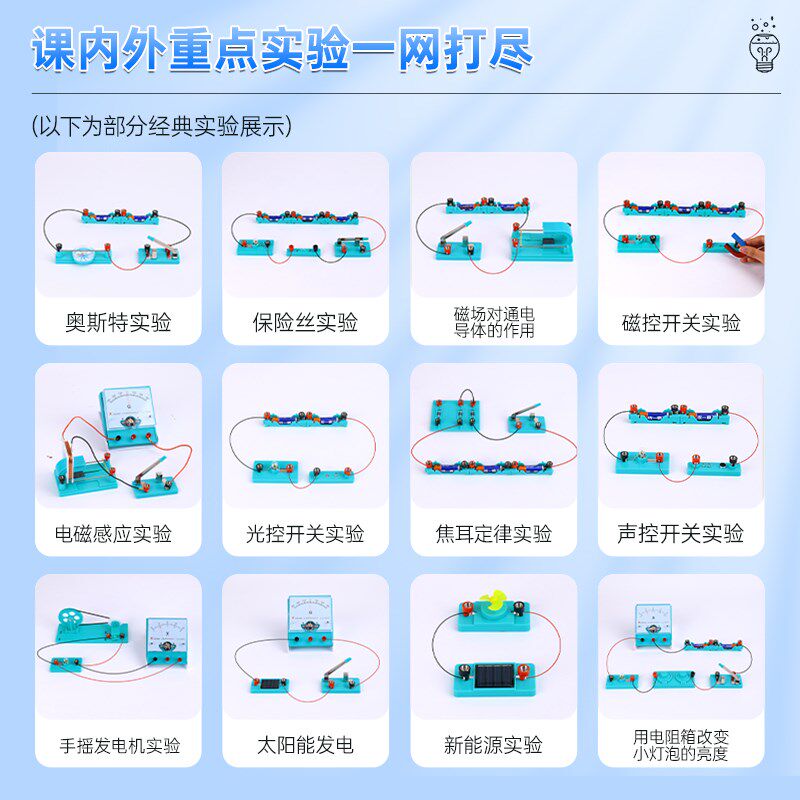 课内外重点实验一网打尽

(以下为部分经典实验展示)

奥斯特实验

保险丝实验

磁场对通电导体的作用

磁控开关实验

电磁感应实验

光控开关实验

焦耳定律实验

声控开关实验

手摇发电机实验

太阳能发电

新能源实验

用电阻箱改变小灯泡的亮度