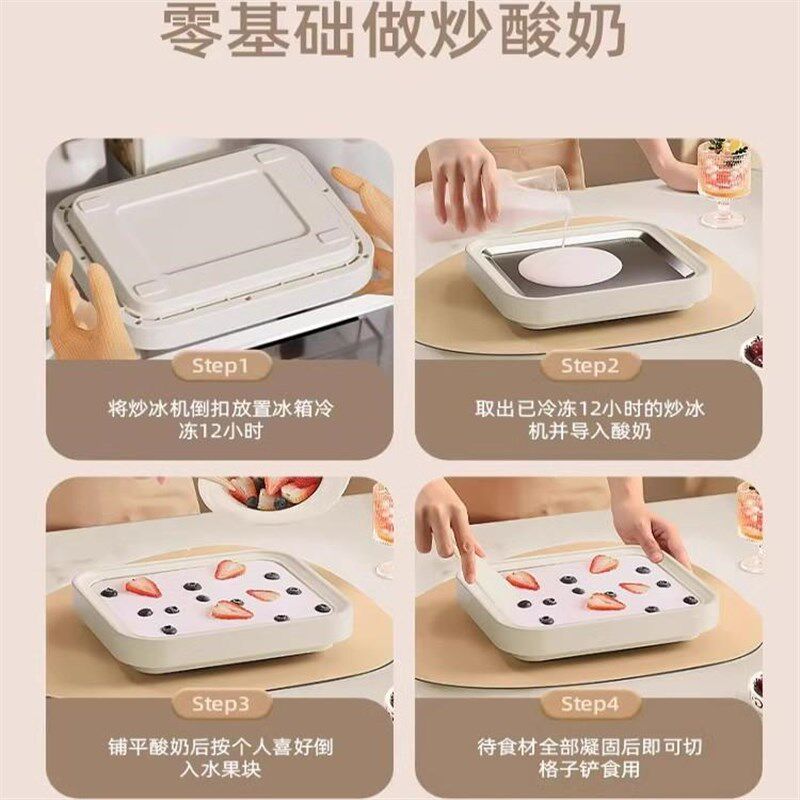 零基础做炒酸奶

Step1

将炒冰机倒扣放置冰箱冷冻12小时

Step2

取出已冷冻12小时的炒冰机并导入酸奶

Step3

铺平酸奶后按个人喜好倒入水果块

Step4

待食材全部凝固后即可切格子铲食用