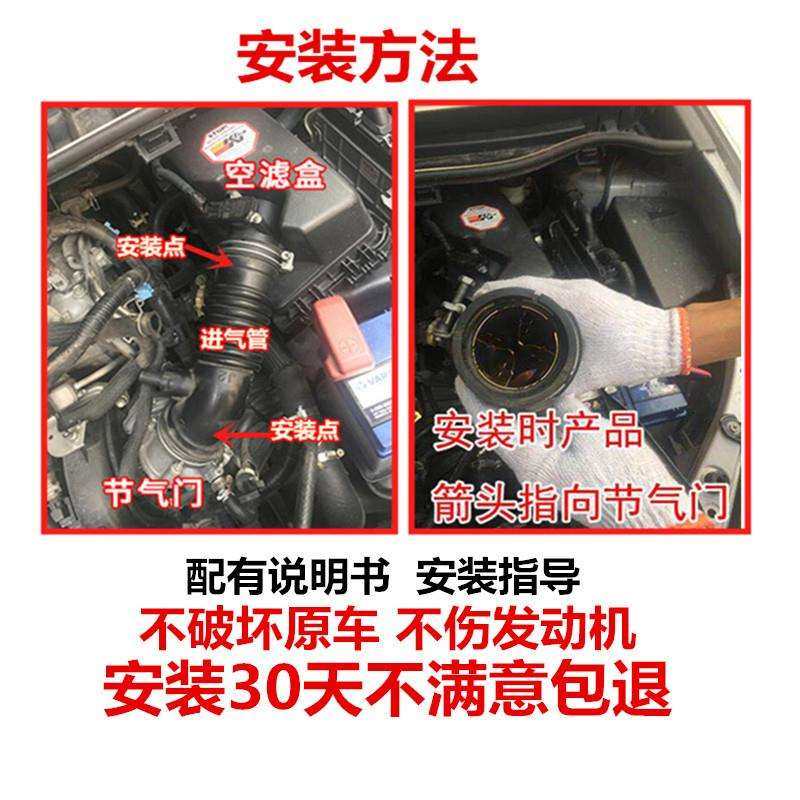 安装方法

空滤盒
安装点
进气管
安装点
节气门

安装时产品
箭头指向节气门

配有说明书 安装指导
不破坏原车 不伤发动机
安装30天不满意包退