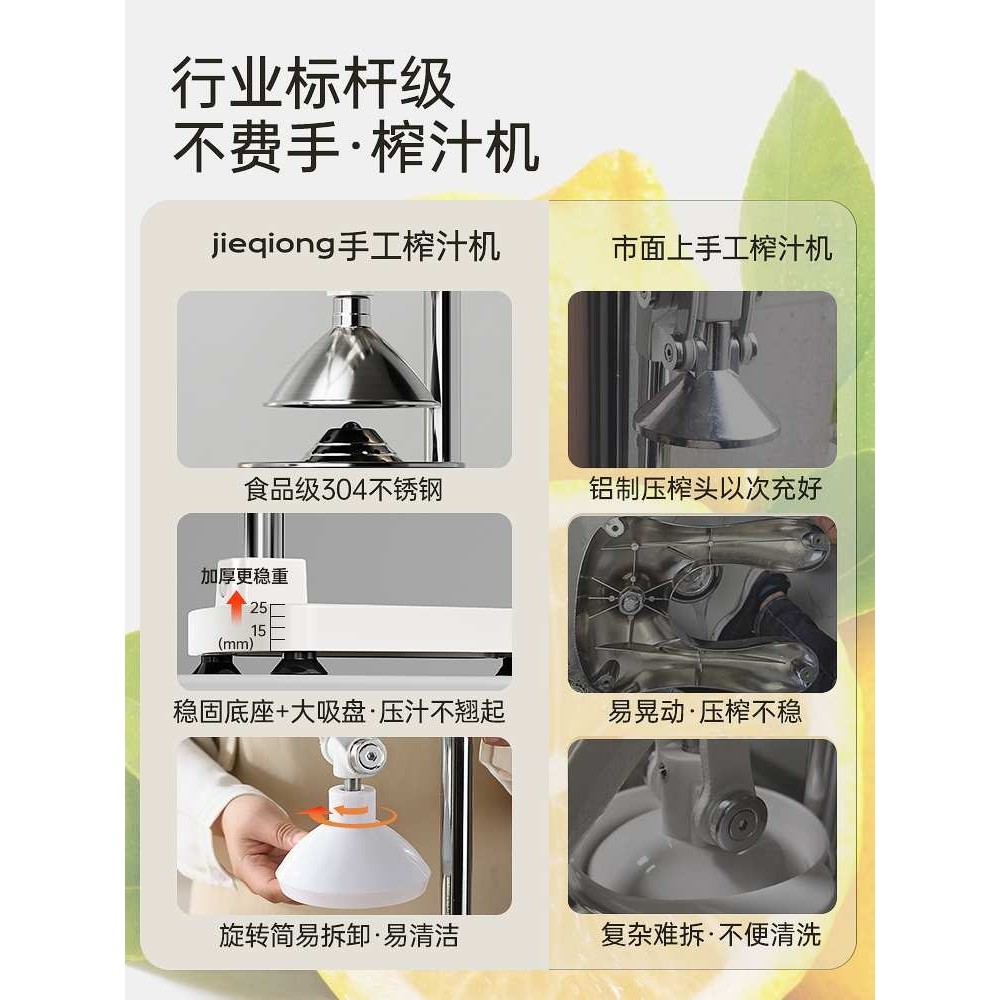 行业标杆级
不费手·榨汁机

jieqiong手工榨汁机

食品级304不锈钢

加厚更稳重
25
15
(mm)

稳固底座+大吸盘·压汁不翘起

旋转简易拆卸·易清洁

市面上手工榨汁机

铝制压榨头以次充好

易晃动·压榨不稳

复杂难拆·不便清洗