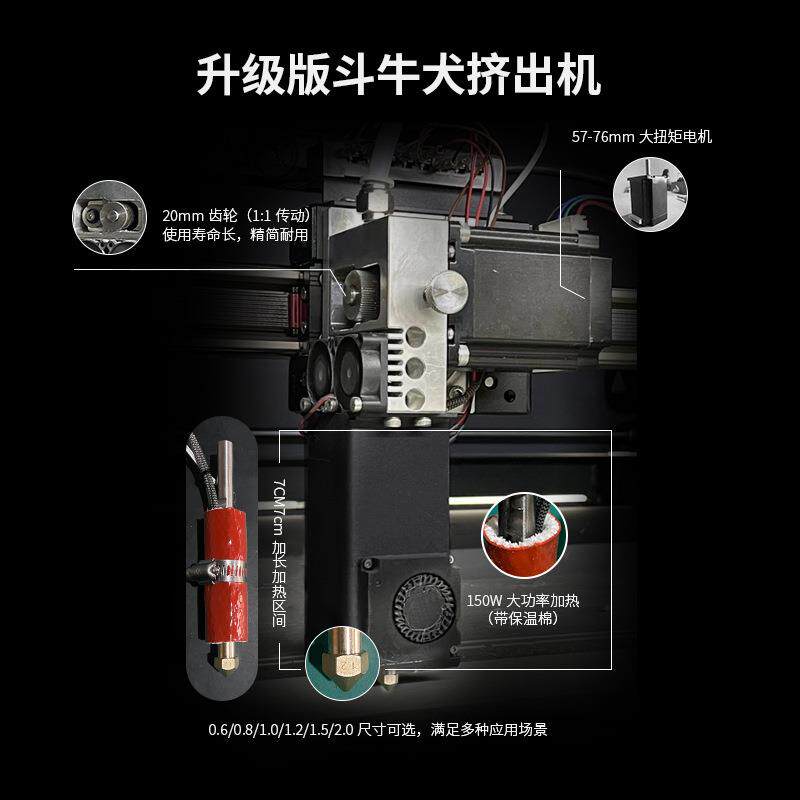 升级版斗牛犬挤出机

57-76mm 大扭矩电机

20mm 齿轮（1:1 传动）
使用寿命长，精简耐用

7CM7cm 加长加热区间

150W 大功率加热
（带保温棉）

0.6/0.8/1.0/1.2/1.5/2.0 尺寸可选，满足多种应用场景