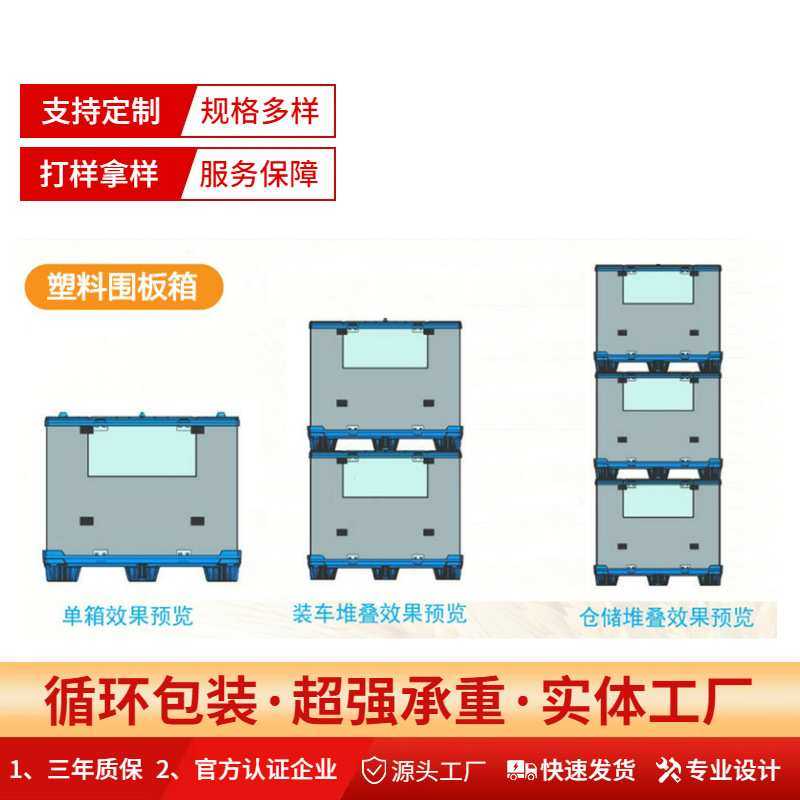 支持定制 规格多样

打样拿样 服务保障

塑料围板箱

单箱效果预览

装车堆叠效果预览

仓储堆叠效果预览

循环包装·超强承重·实体工厂

1、三年质保 2、官方认证企业 源头工厂 快速发货 专业设计