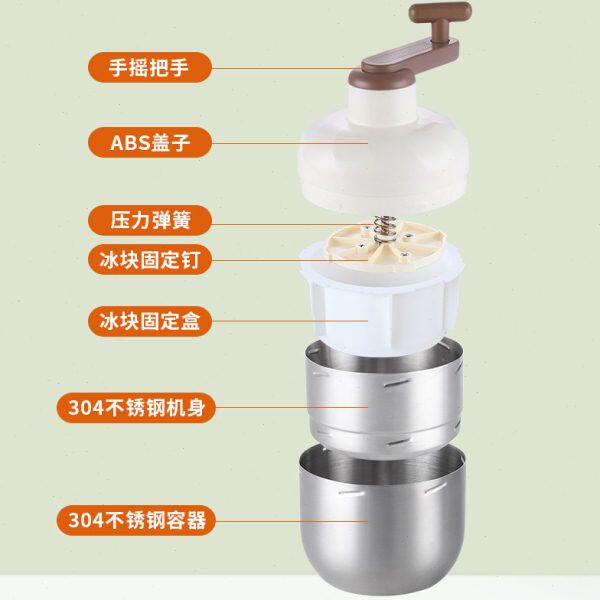 手摇把手

ABS盖子

压力弹簧

冰块固定钉

冰块固定盒

304不锈钢机身

304不锈钢容器