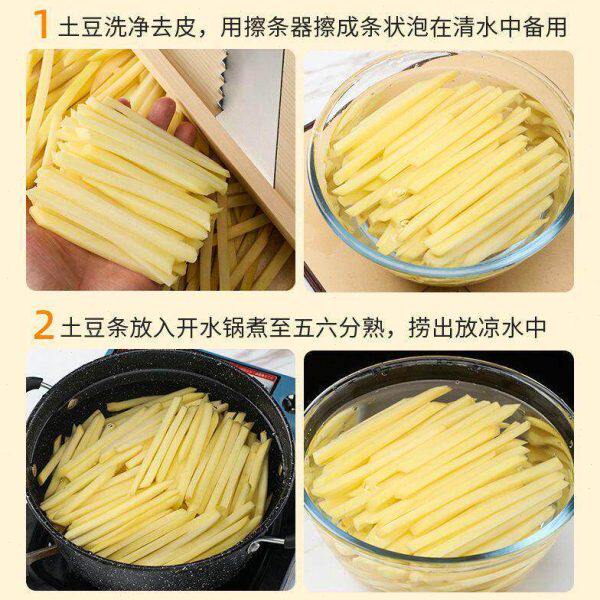 1 土豆洗净去皮，用擦条器擦成条状泡在清水中备用

2 土豆条放入开水锅煮至五六分熟，捞出放凉水中