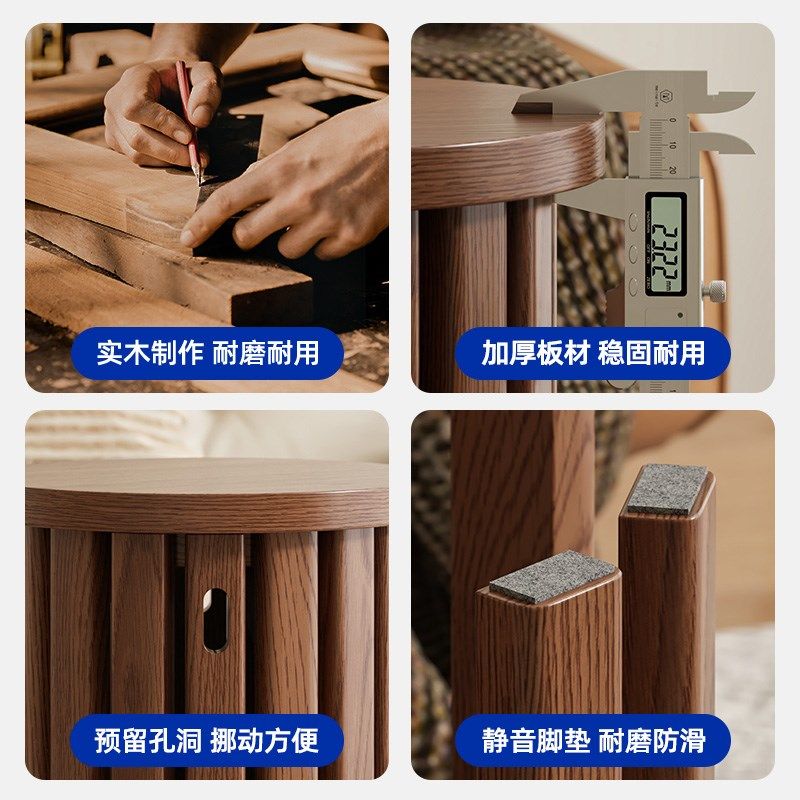 实木制作 耐磨耐用

0 10 20

23.22 mm

加厚板材 稳固耐用

预留孔洞 挪动方便

静音脚垫 耐磨防滑