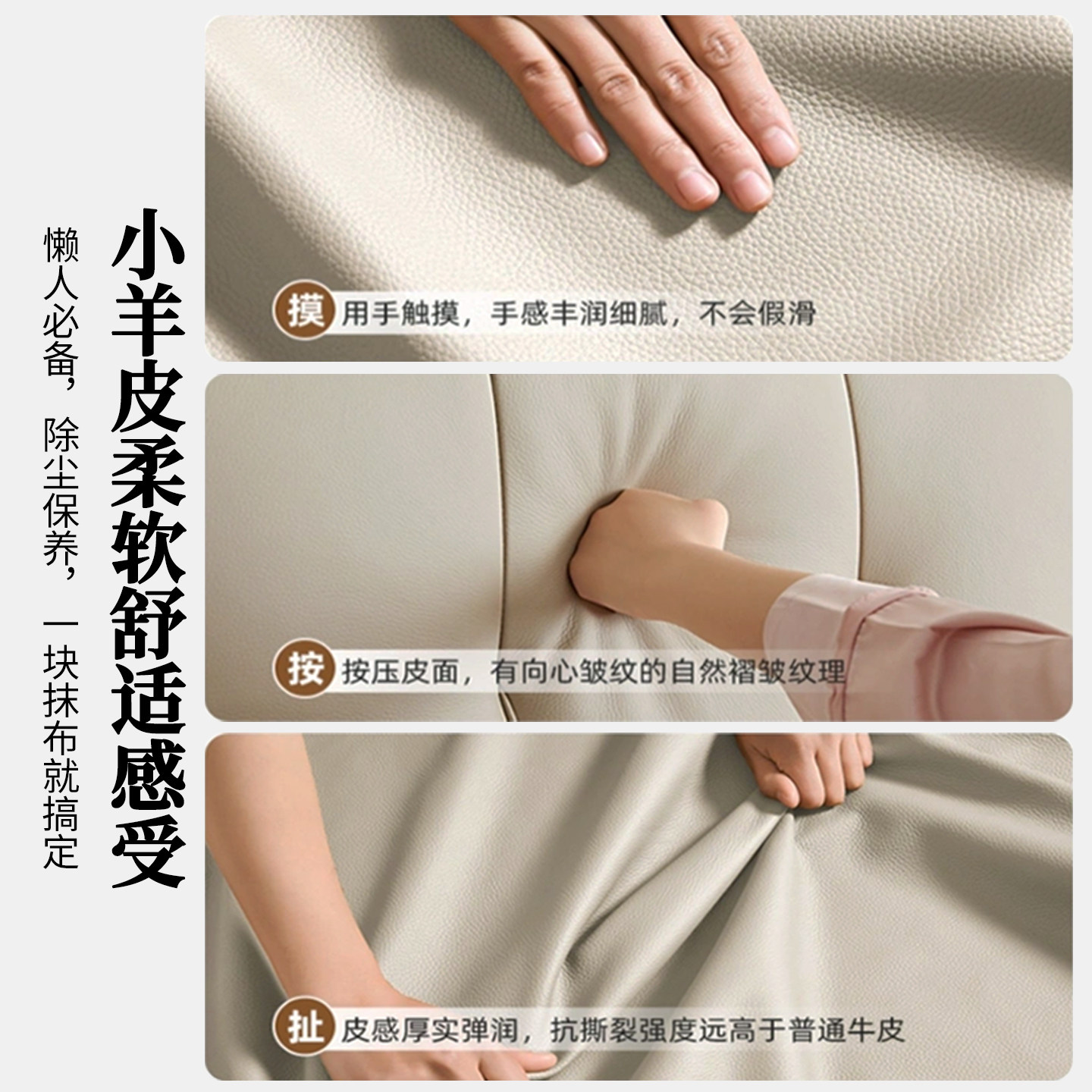 小羊皮柔软舒适感受

懒人必备，除尘保养，一块抹布就搞定

摸 用手触摸，手感丰润细腻，不会假滑

按 按压皮面，有向心皱纹的自然褶皱纹理

扯 皮感厚实弹润，抗撕裂强度远高于普通牛皮