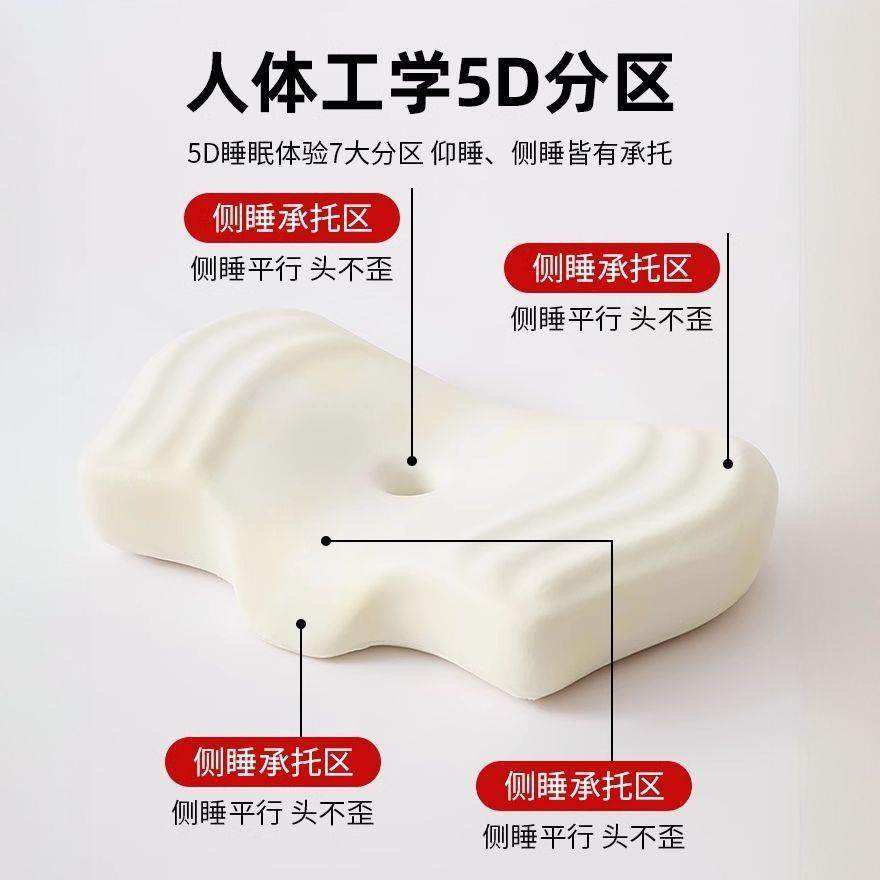 人体工学5D分区

5D睡眠体验7大分区 仰睡、侧睡皆有承托

侧睡承托区
侧睡平行 头不歪

侧睡承托区
侧睡平行 头不歪

侧睡承托区
侧睡平行 头不歪

侧睡承托区
侧睡平行 头不歪