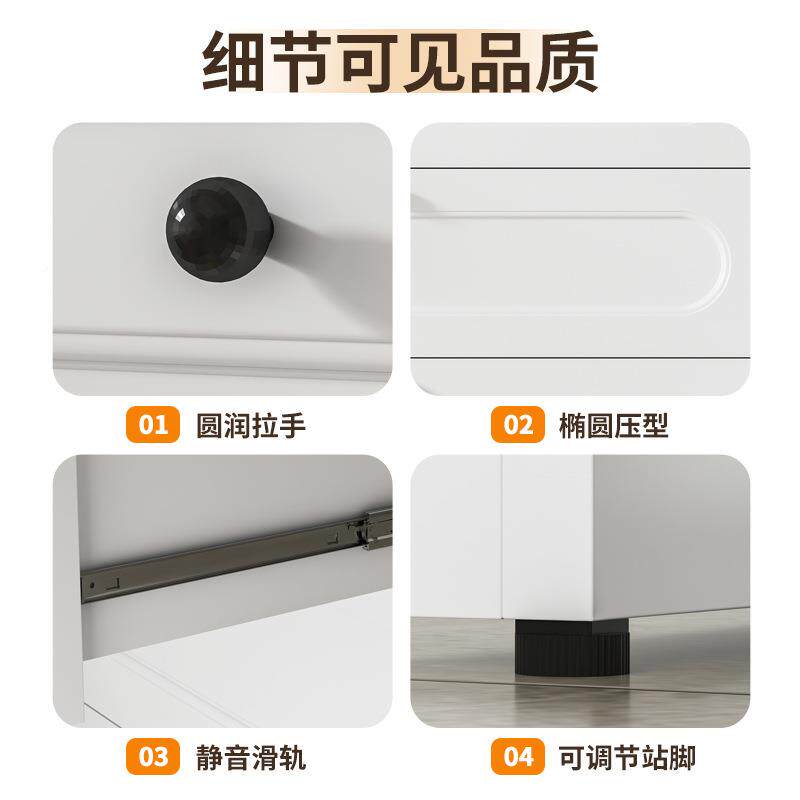 细节可见品质

01 圆润拉手

02 椭圆压型

03 静音滑轨

04 可调节站脚