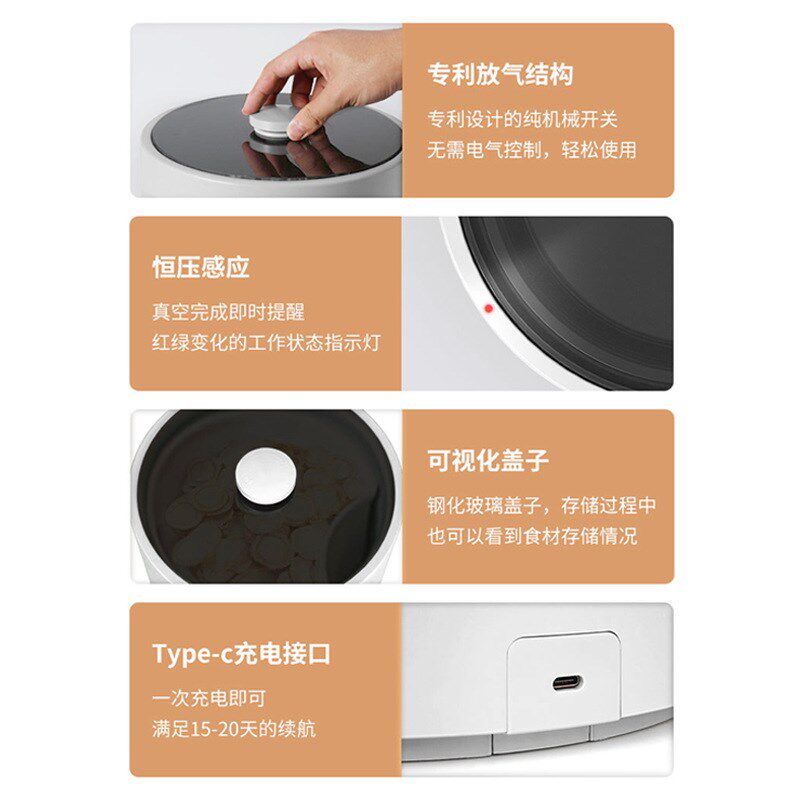 专利放气结构

专利设计的纯机械开关
无需电气控制，轻松使用

恒压感应

真空完成即时提醒
红绿变化的工作状态指示灯

可视化盖子

钢化玻璃盖子，存储过程中
也可以看到食材存储情况

Type-c充电接口

一次充电即可
满足15-20天的续航