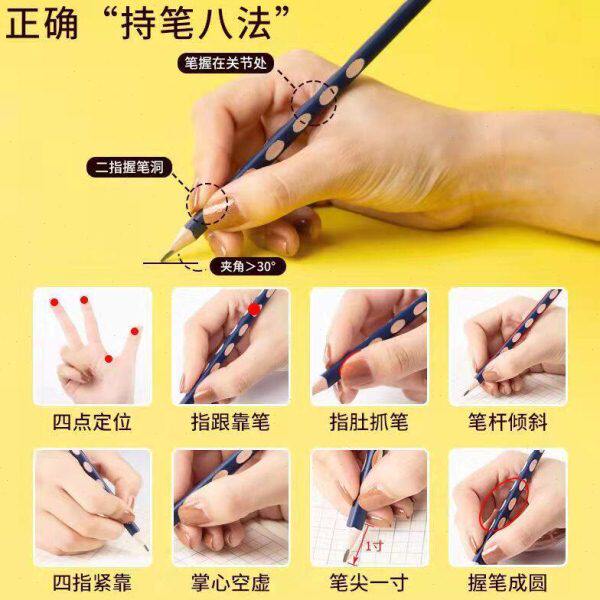 正确“持笔八法”

笔握在关节处

二指握笔洞

夹角＞30°

四点定位

指跟靠笔

指肚抓笔

笔杆倾斜

四指紧靠

掌心空虚

1寸

笔尖一寸

握笔成圆