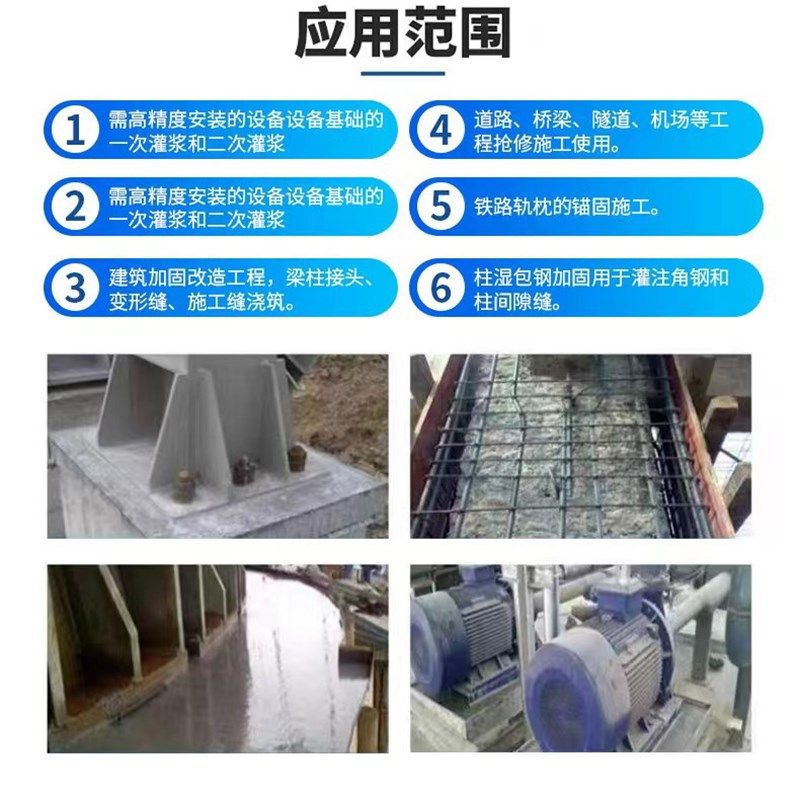 应用范围

1 需高精度安装的设备设备基础的一次灌浆和二次灌浆

2 需高精度安装的设备设备基础的一次灌浆和二次灌浆

3 建筑加固改造工程，梁柱接头、变形缝、施工缝浇筑。

4 道路、桥梁、隧道、机场等工程抢修施工使用。

5 铁路轨枕的锚固施工。

6 柱湿包钢加固用于灌注角钢和柱间隙缝。