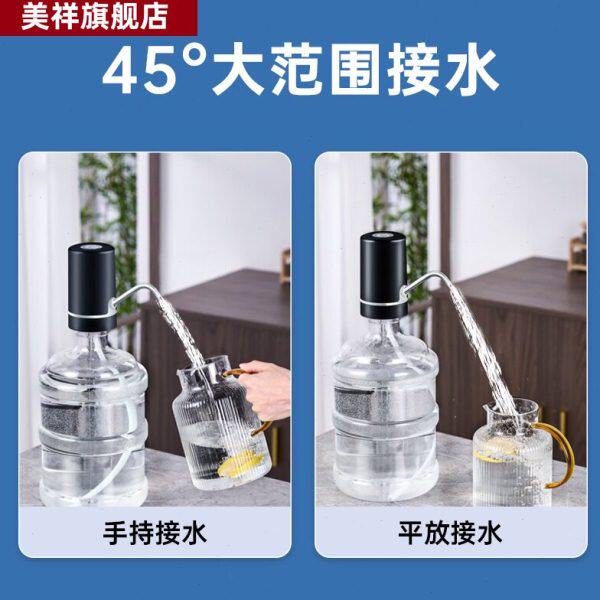 美祥旗舰店

45°大范围接水

手持接水

平放接水