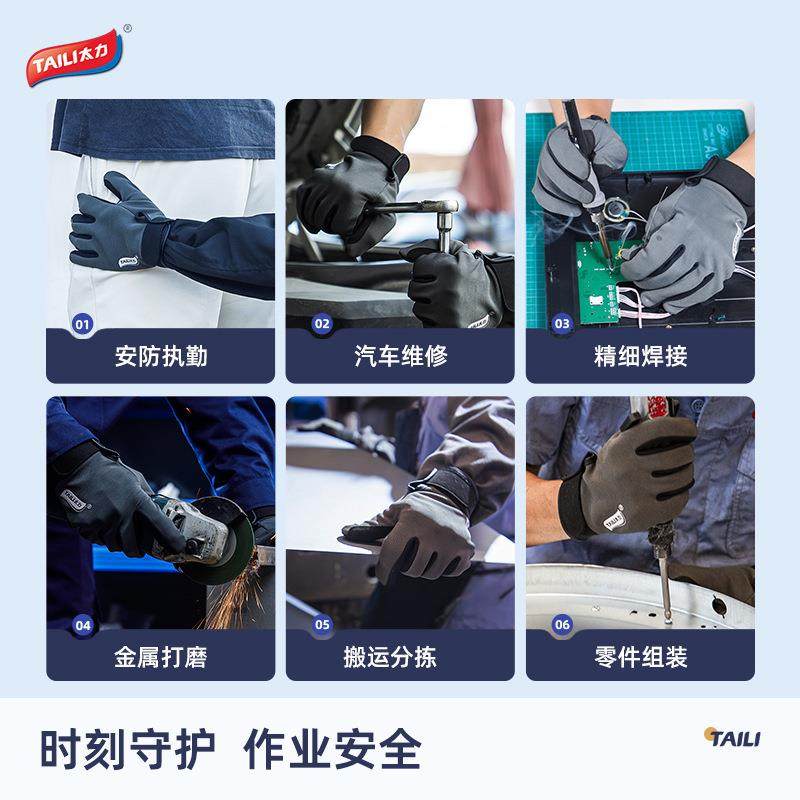 TAILI太力®

01
安防执勤

02
汽车维修

03
精细焊接

04
金属打磨

05
搬运分拣

06
零件组装

时刻守护 作业安全

TAILI