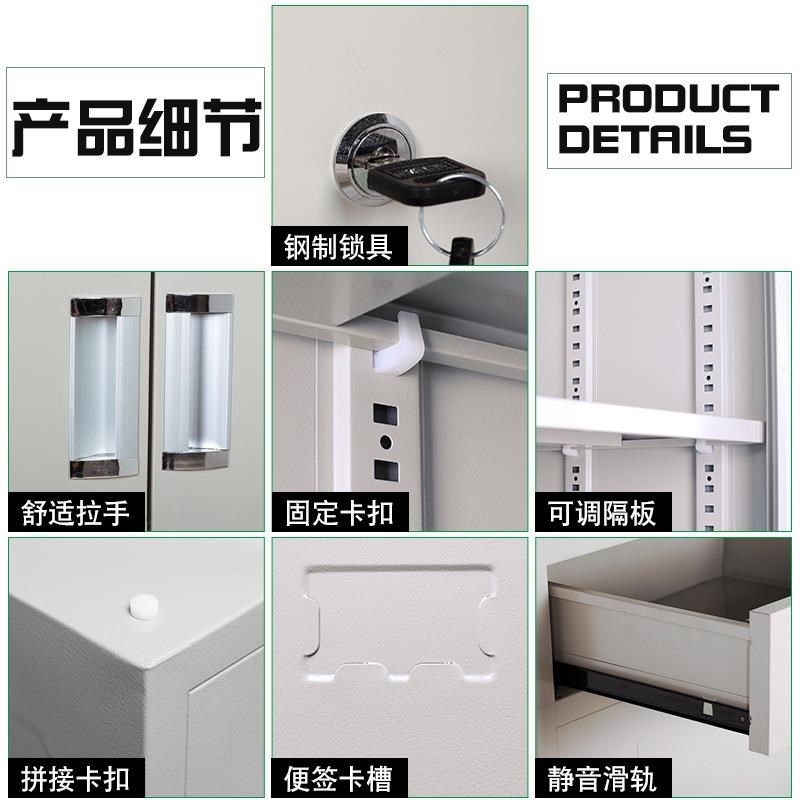 产品细节

钢制锁具

PRODUCT DETAILS

舒适拉手

固定卡扣

可调隔板

拼接卡扣

便签卡槽

静音滑轨