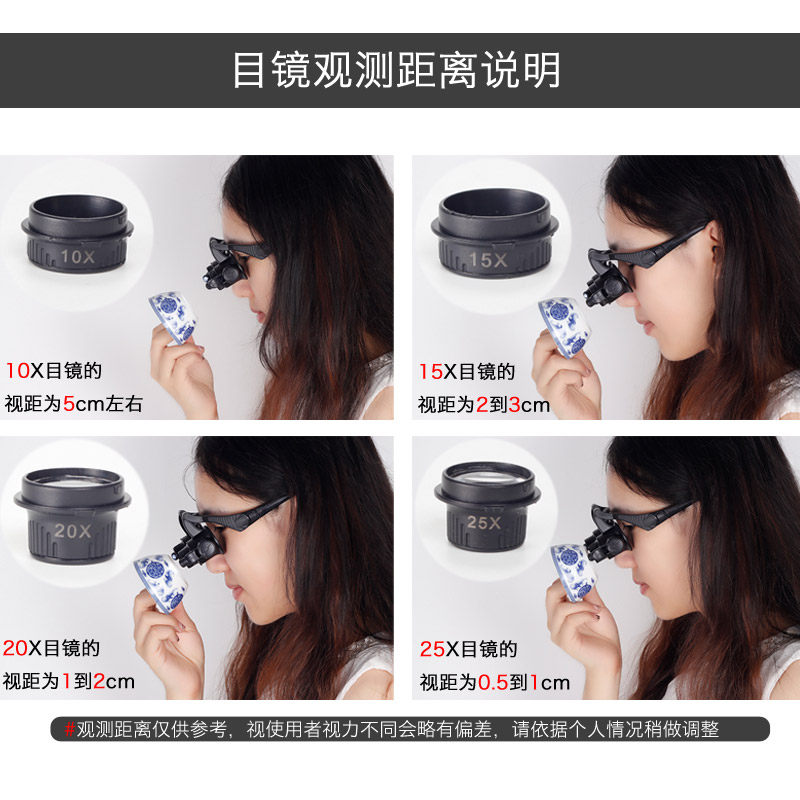 目镜观测距离说明

10X

10X目镜的
视距为5cm左右

15X

15X目镜的
视距为2到3cm

20X

20X目镜的
视距为1到2cm

25X

25X目镜的
视距为0.5到1cm

#观测距离仅供参考，视使用者视力不同会略有偏差，请依据个人情况稍做调整