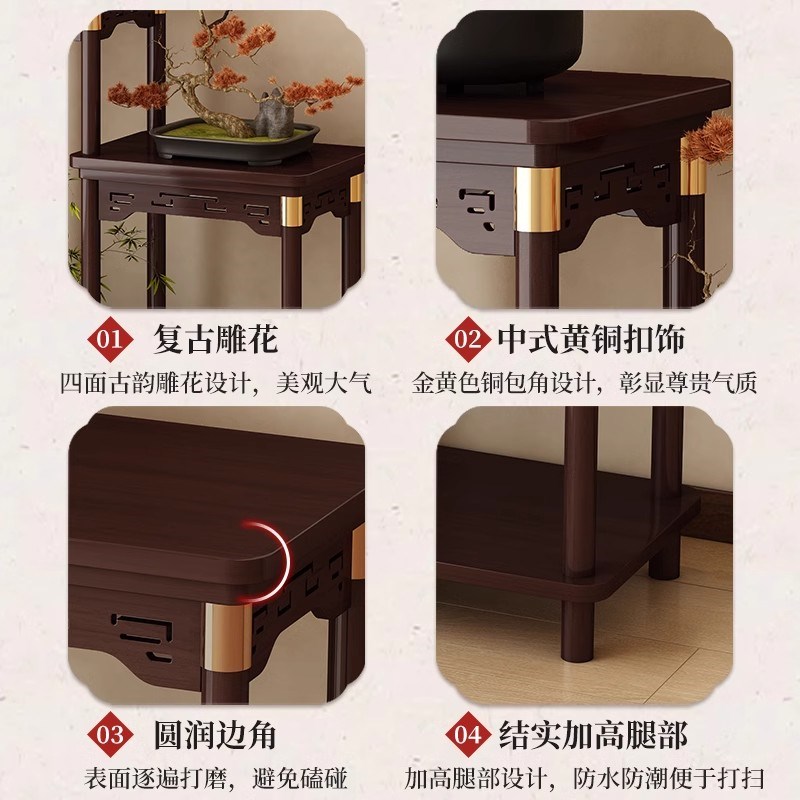 01 复古雕花
四面古韵雕花设计，美观大气

02 中式黄铜扣饰
金黄色铜包角设计，彰显尊贵气质

03 圆润边角
表面逐遍打磨，避免磕碰

04 结实加高腿部
加高腿部设计，防水防潮便于打扫