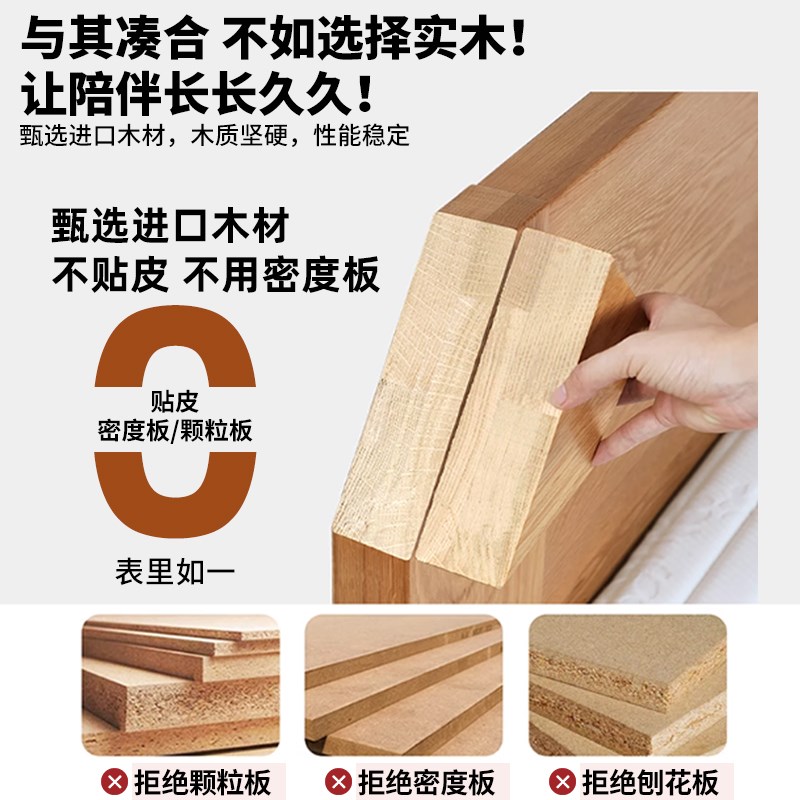 与其凑合 不如选择实木！
让陪伴长长久久！
甄选进口木材，木质坚硬，性能稳定

甄选进口木材
不贴皮 不用密度板

0
贴皮
密度板/颗粒板

表里如一

拒绝颗粒板

拒绝密度板

拒绝刨花板