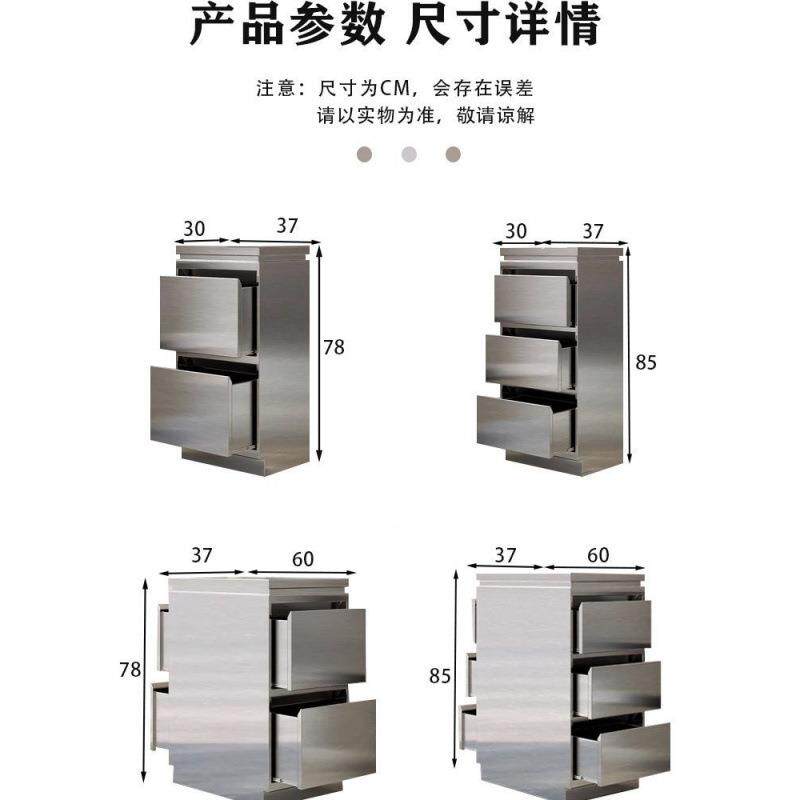 产品参数 尺寸详情

注意：尺寸为CM，会存在误差
请以实物为准，敬请谅解

30
37
78

30
37
85

37
60
78

37
60
85