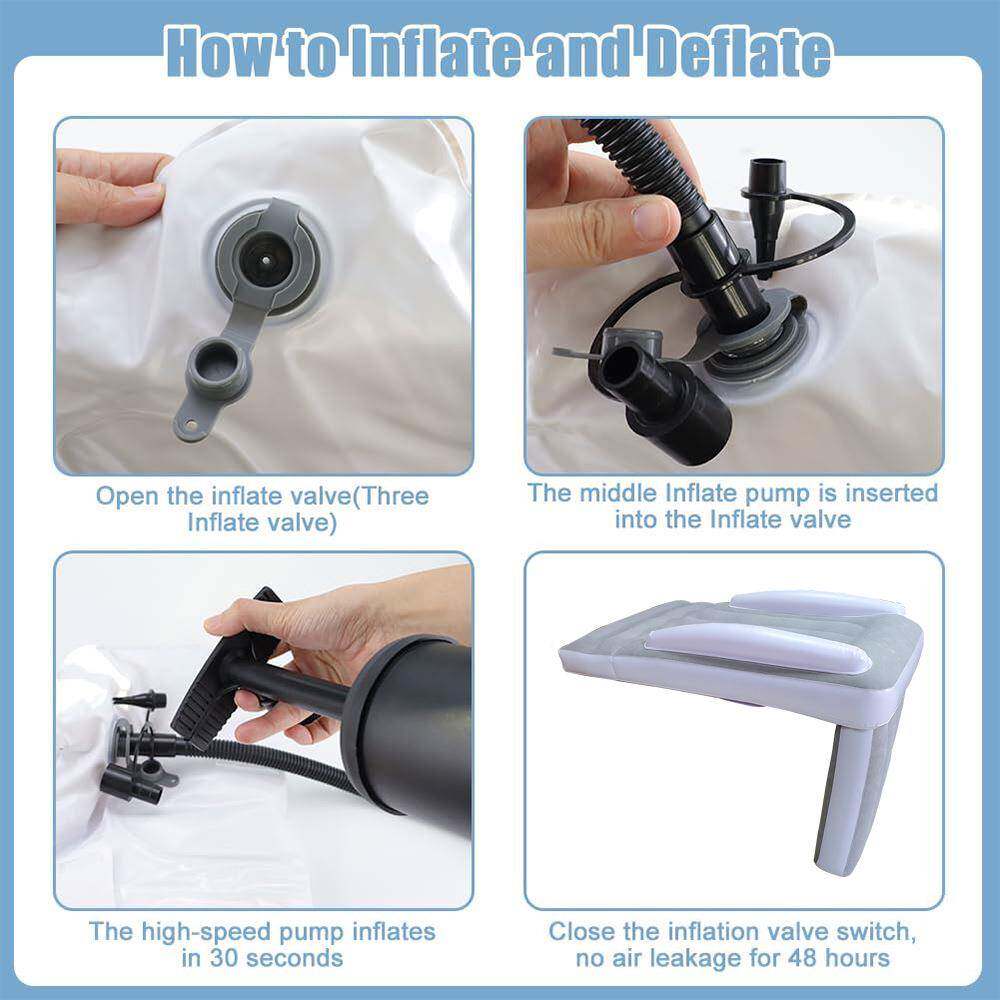 How to Inflate and Deflate

Open the inflate valve(Three Inflate valve)

The middle Inflate pump is inserted into the Inflate valve

The high-speed pump inflates in 30 seconds

Close the inflation valve switch, no air leakage for 48 hours