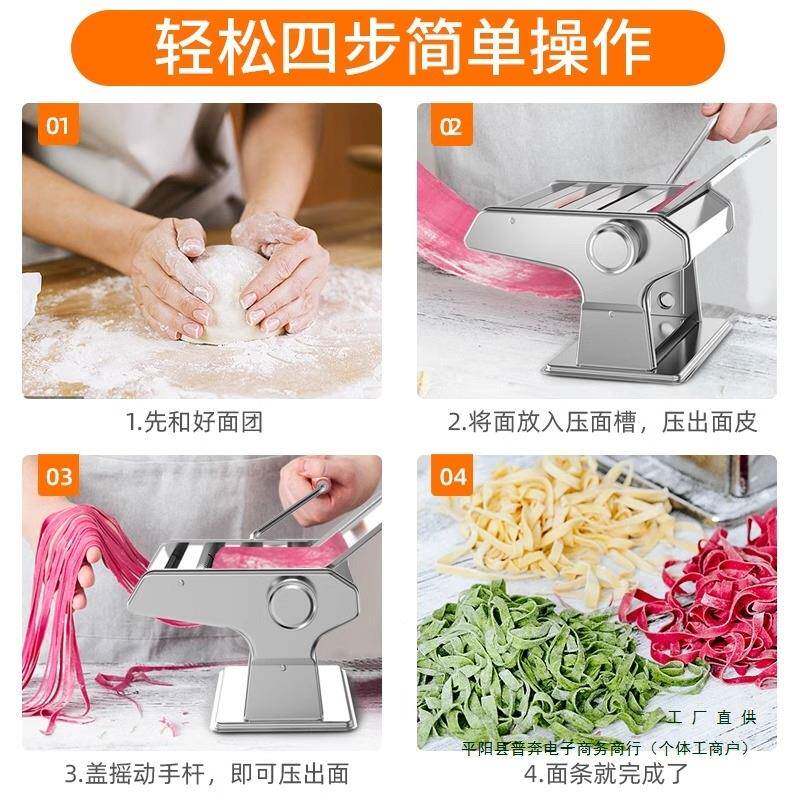 轻松四步简单操作

01

1.先和好面团

02

2.将面放入压面槽，压出面皮

03

3.盖摇动手杆，即可压出面

04

工厂直供
平阳县普奔电子商务商行（个体工商户）

4.面条就完成了