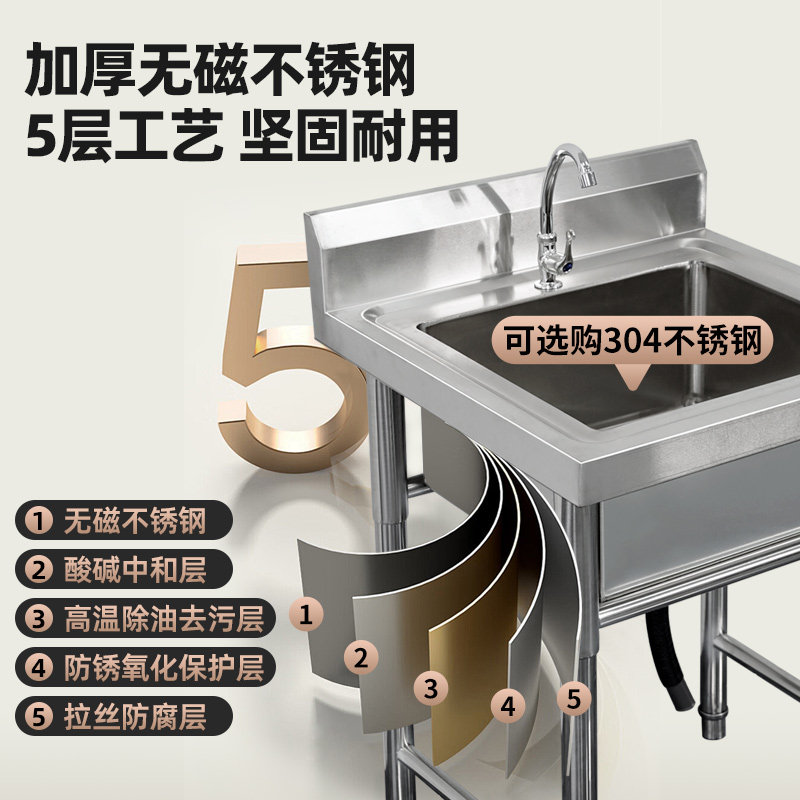 加厚无磁不锈钢
5层工艺 坚固耐用

5

可选购304不锈钢

1 无磁不锈钢
2 酸碱中和层
3 高温除油去污层
4 防锈氧化保护层
5 拉丝防腐层

1
2
3
4
5