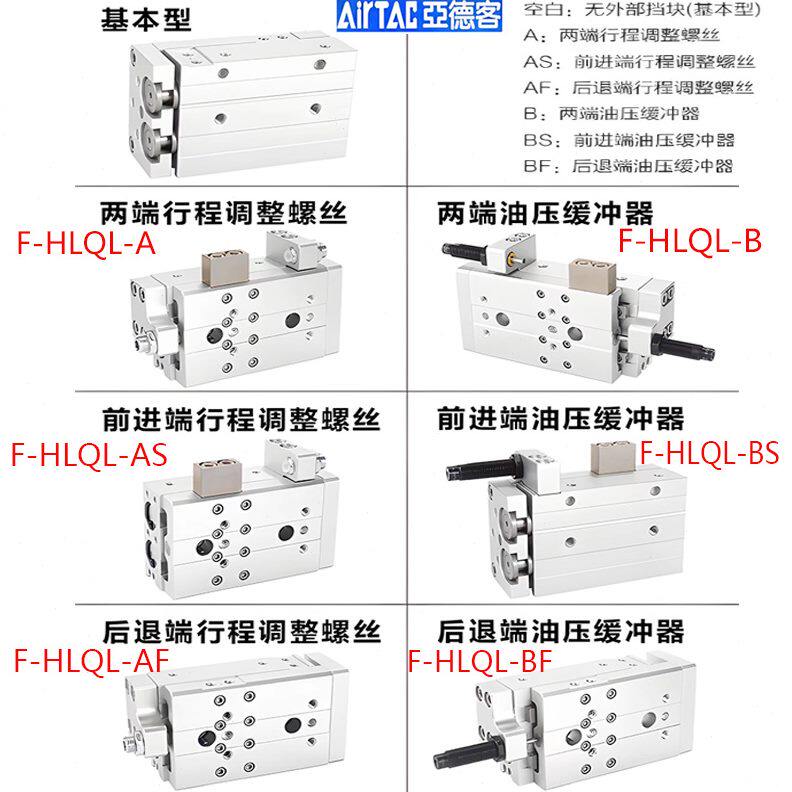 基本型

AirTAC 亞德客

空白：无外部挡块(基本型)
A：两端行程调整螺丝
AS：前进端行程调整螺丝
AF：后退端行程调整螺丝
B：两端油压缓冲器
BS：前进端油压缓冲器
BF：后退端油压缓冲器

两端行程调整螺丝
F-HLQL-A

两端油压缓冲器
F-HLQL-B

前进端行程调整螺丝
F-HLQL-AS

前进端油压缓冲器
F-HLQL-BS

后退端行程调整螺丝
F-HLQL-AF

后退端油压缓冲器
F-HLQL-BF