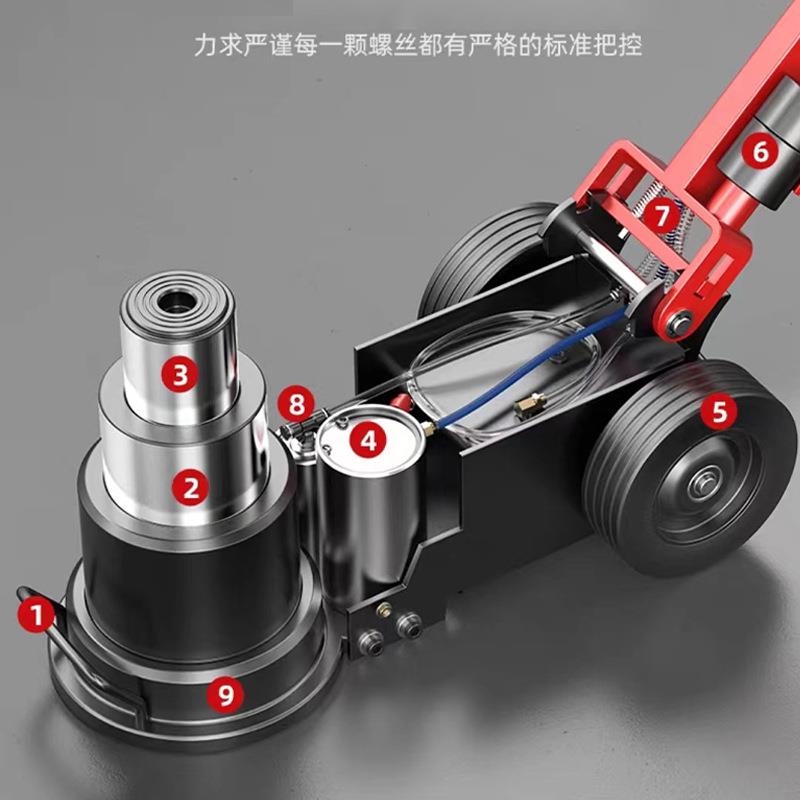 力求严谨每一颗螺丝都有严格的标准把控

6
7
3
8
4
5
2
1
9