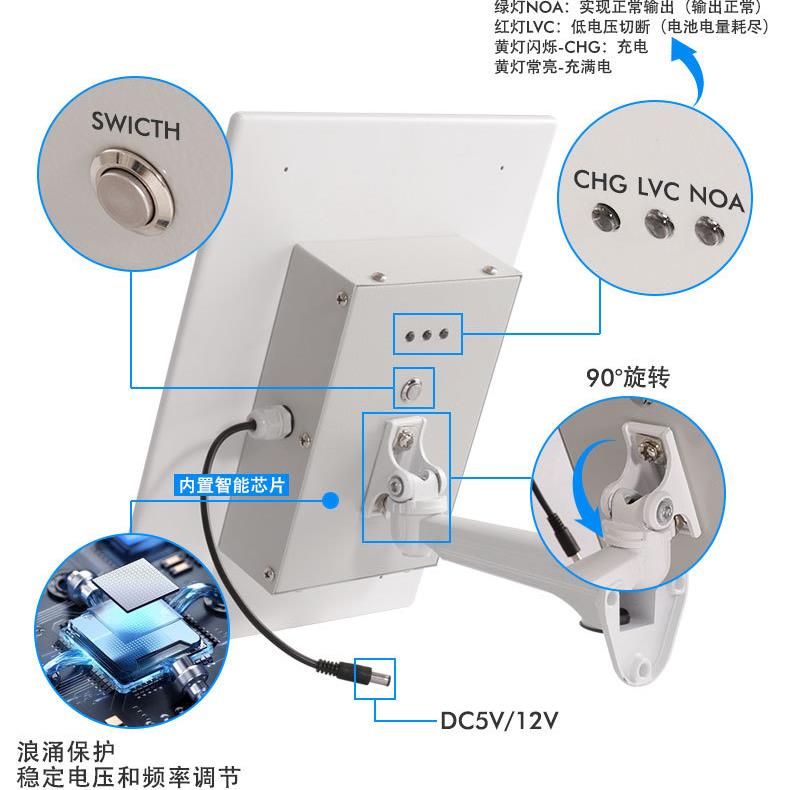 绿灯NOA：实现正常输出（输出正常）
红灯LVC：低电压切断（电池电量耗尽）
黄灯闪烁-CHG：充电
黄灯常亮-充满电

SWICTH

CHG LVC NOA

90°旋转

内置智能芯片

DC5V/12V

浪涌保护
稳定电压和频率调节