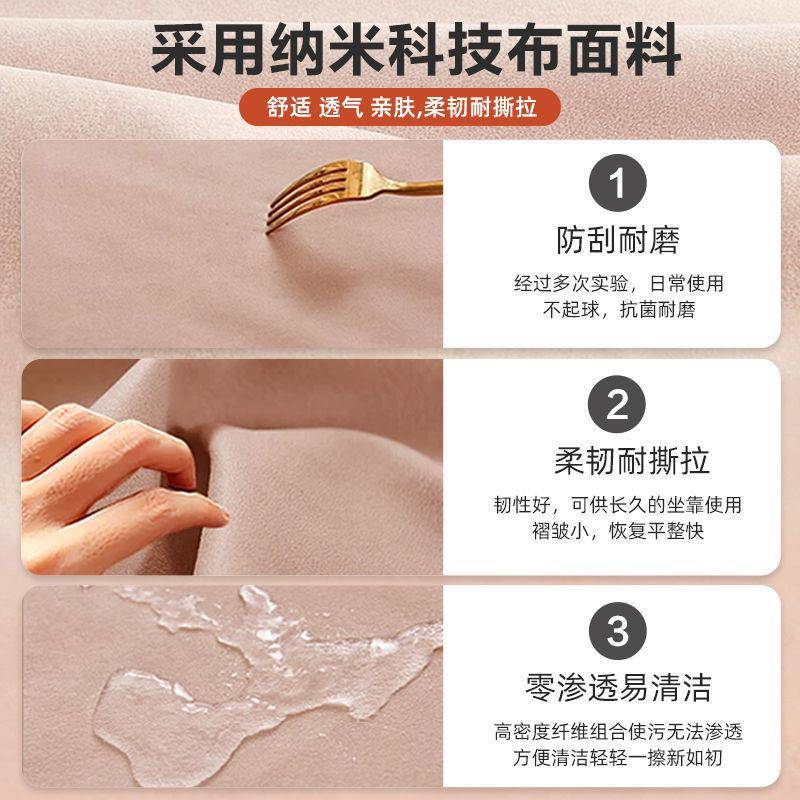 采用纳米科技布面料

舒适 透气 亲肤,柔韧耐撕拉

1

防刮耐磨

经过多次实验，日常使用
不起球，抗菌耐磨

2

柔韧耐撕拉

韧性好，可供长久的坐靠使用
褶皱小，恢复平整快

3

零渗透易清洁

高密度纤维组合使污无法渗透
方便清洁轻轻一擦新如初