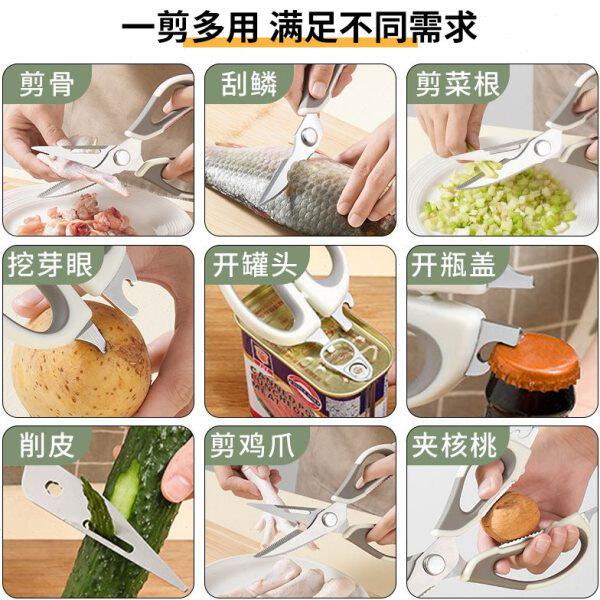 一剪多用 满足不同需求

剪骨

刮鳞

剪菜根

挖芽眼

开罐头

开瓶盖

削皮

剪鸡爪

夹核桃