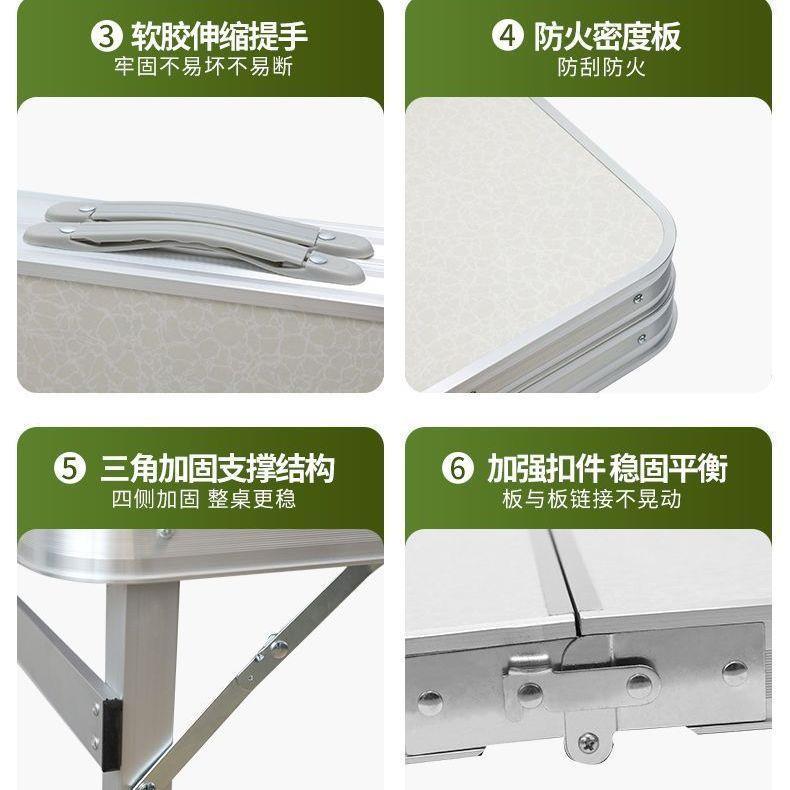 ③ 软胶伸缩提手
牢固不易坏不易断

④ 防火密度板
防刮防火

⑤ 三角加固支撑结构
四侧加固 整桌更稳

⑥ 加强扣件 稳固平衡
板与板链接不晃动