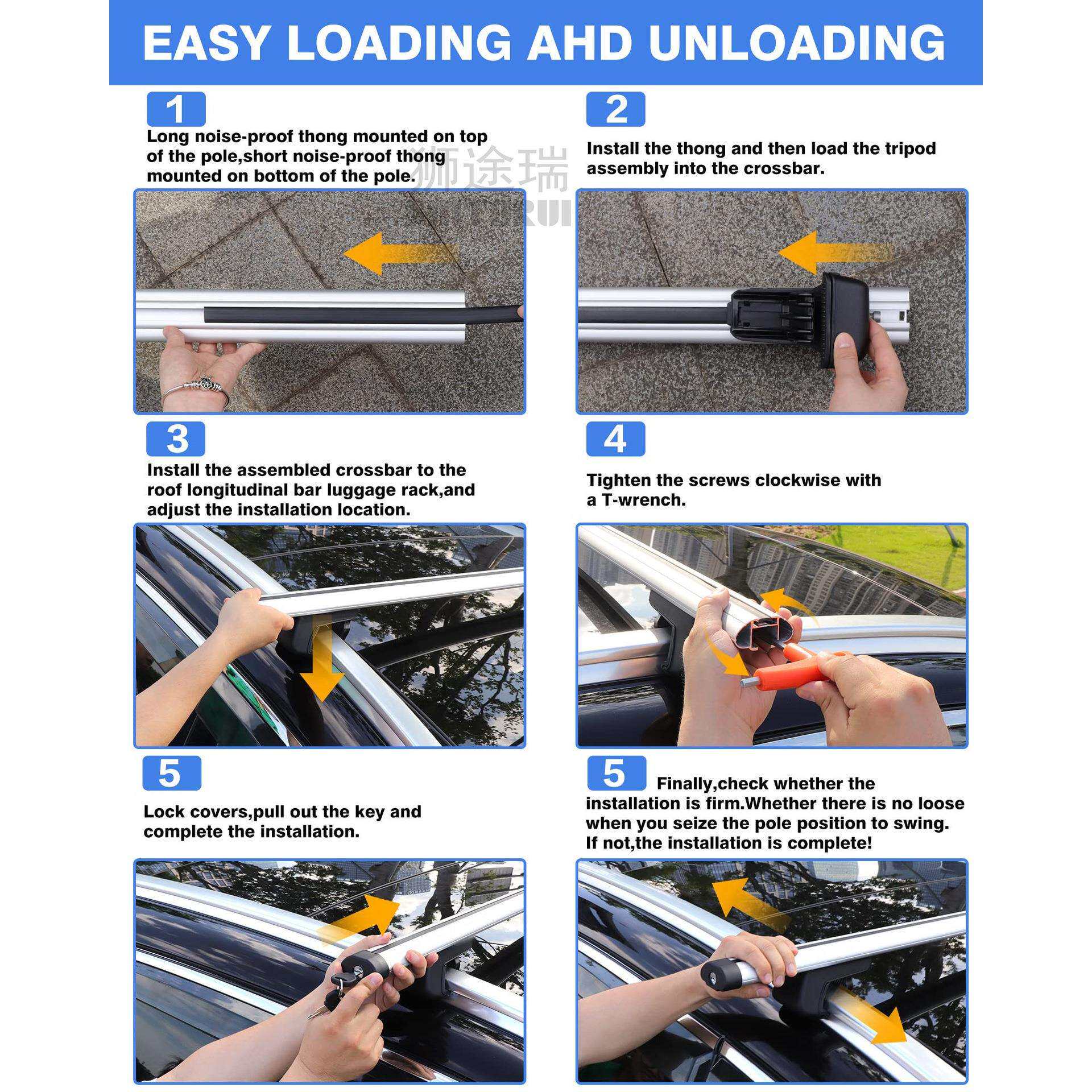 EASY LOADING AHD UNLOADING

1

Long noise-proof thong mounted on top of the pole,short noise-proof thong mounted on bottom of the pole.

狮途瑞

2

Install the thong and then load the tripod assembly into the crossbar.

3

Install the assembled crossbar to the roof longitudinal bar luggage rack,and adjust the installation location.

4

Tighten the screws clockwise with a T-wrench.

5

Lock covers,pull out the key and complete the installation.

5

Finally,check whether the installation is firm.Whether there is no loose when you seize the pole position to swing. If not,the installation is complete!