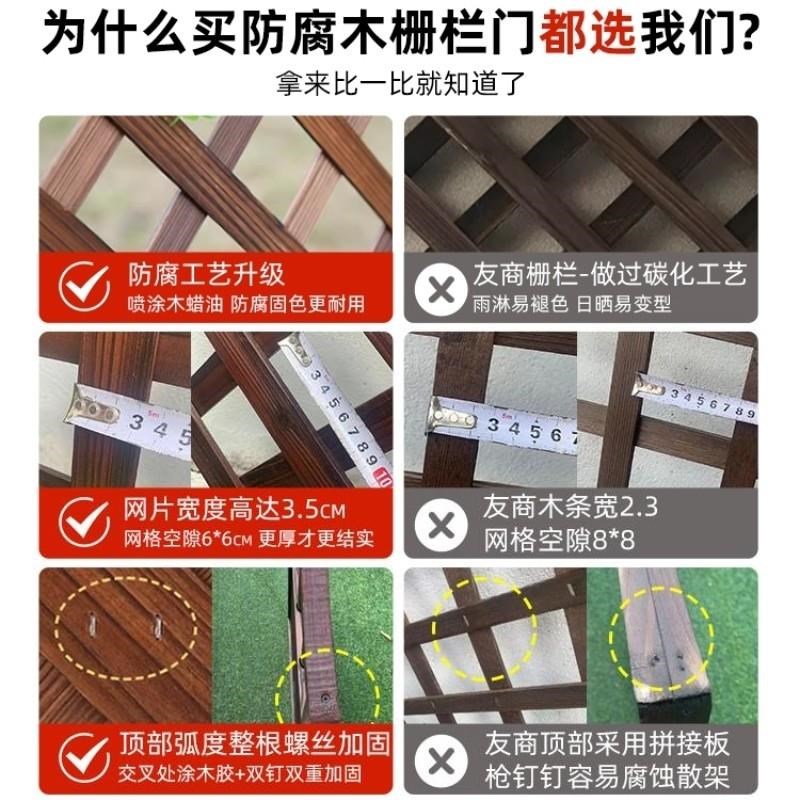 为什么买防腐木栅栏门都选我们?

拿来比一比就知道了

防腐工艺升级
喷涂木蜡油 防腐固色更耐用

友商栅栏-做过碳化工艺
雨淋易褪色 日晒易变型

3 4 5

3 4 5 6 7 8 9 10

3 4 5 6 7

3 4 5 6 7 8 9

网片宽度高达3.5CM
网格空隙6*6CM 更厚才更结实

友商木条宽2.3
网格空隙8*8

顶部弧度整根螺丝加固
交叉处涂木胶+双钉双重加固

友商顶部采用拼接板
枪钉钉容易腐蚀散架