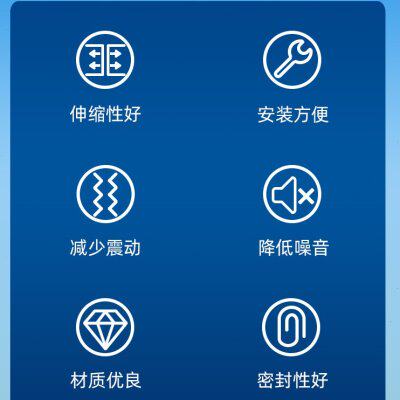 伸缩性好

安装方便

减少震动

降低噪音

材质优良

密封性好