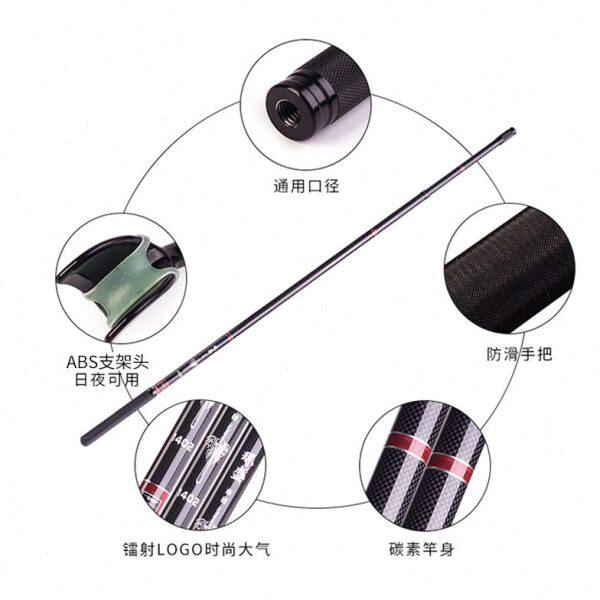 通用口径

ABS支架头
日夜可用

防滑手把

1402

1402

镭射LOGO时尚大气

碳素竿身