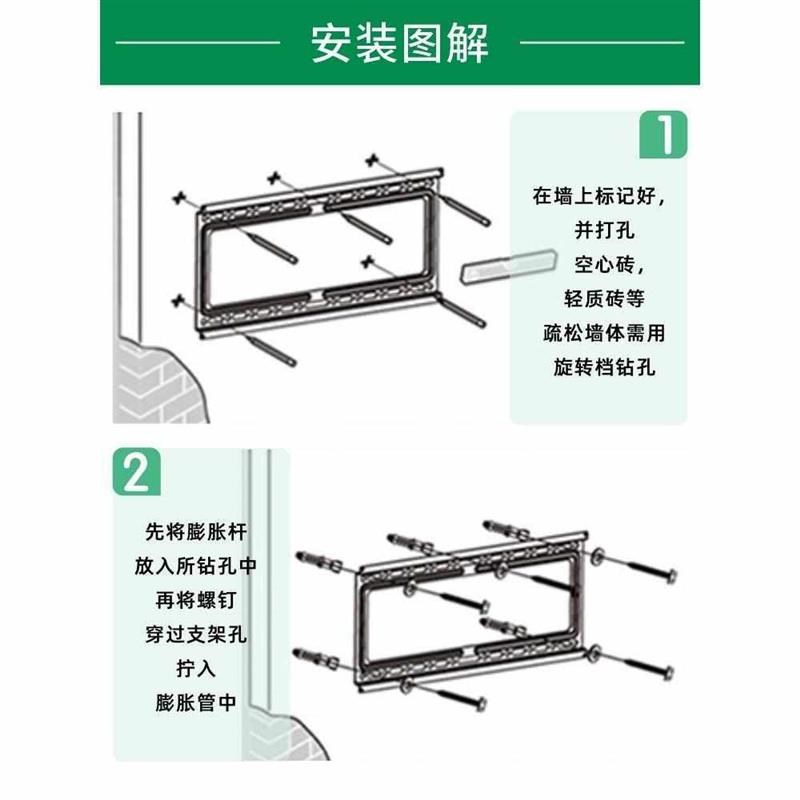 安装图解

1

在墙上标记好，
并打孔
空心砖，
轻质砖等
疏松墙体需用
旋转档钻孔

2

先将膨胀杆
放入所钻孔中
再将螺钉
穿过支架孔
拧入
膨胀管中