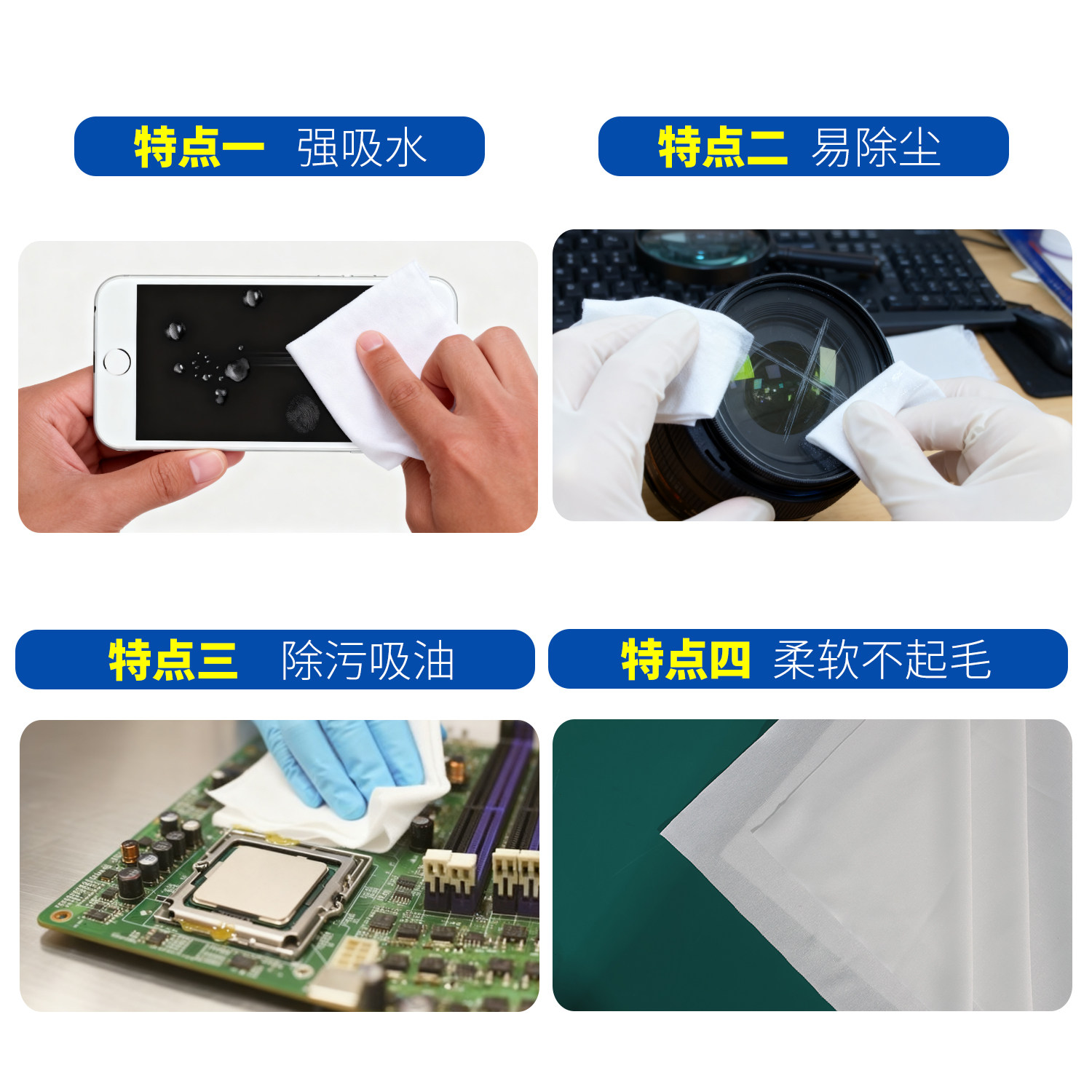 特点一 强吸水

特点二 易除尘

特点三 除污吸油

特点四 柔软不起毛