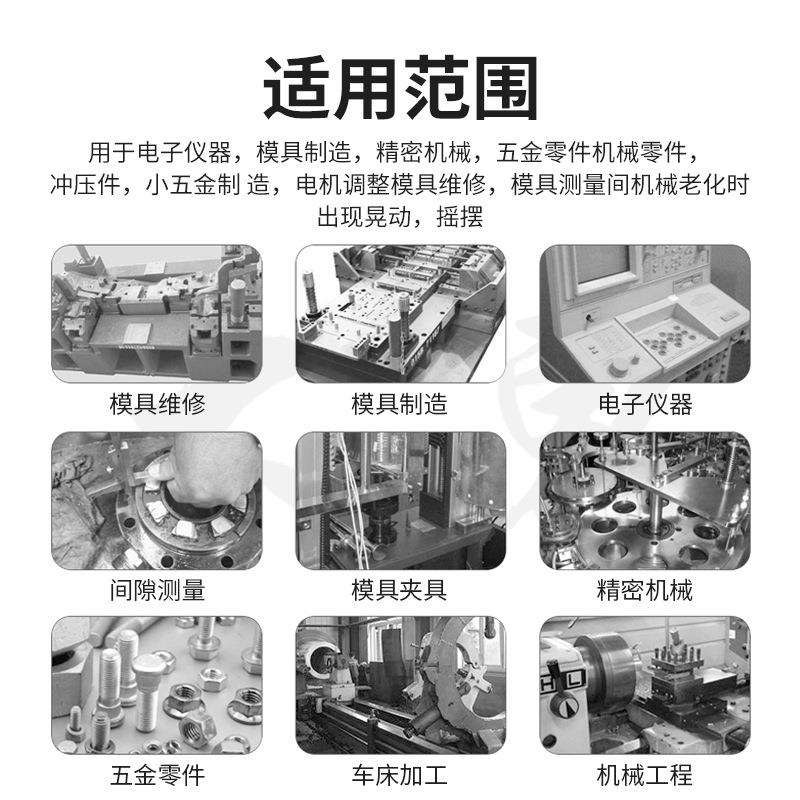 适用范围

用于电子仪器，模具制造，精密机械，五金零件机械零件，冲压件，小五金制 造，电机调整模具维修，模具测量间机械老化时出现晃动，摇摆

模具维修

模具制造

电子仪器

间隙测量

模具夹具

精密机械

五金零件

车床加工

机械工程