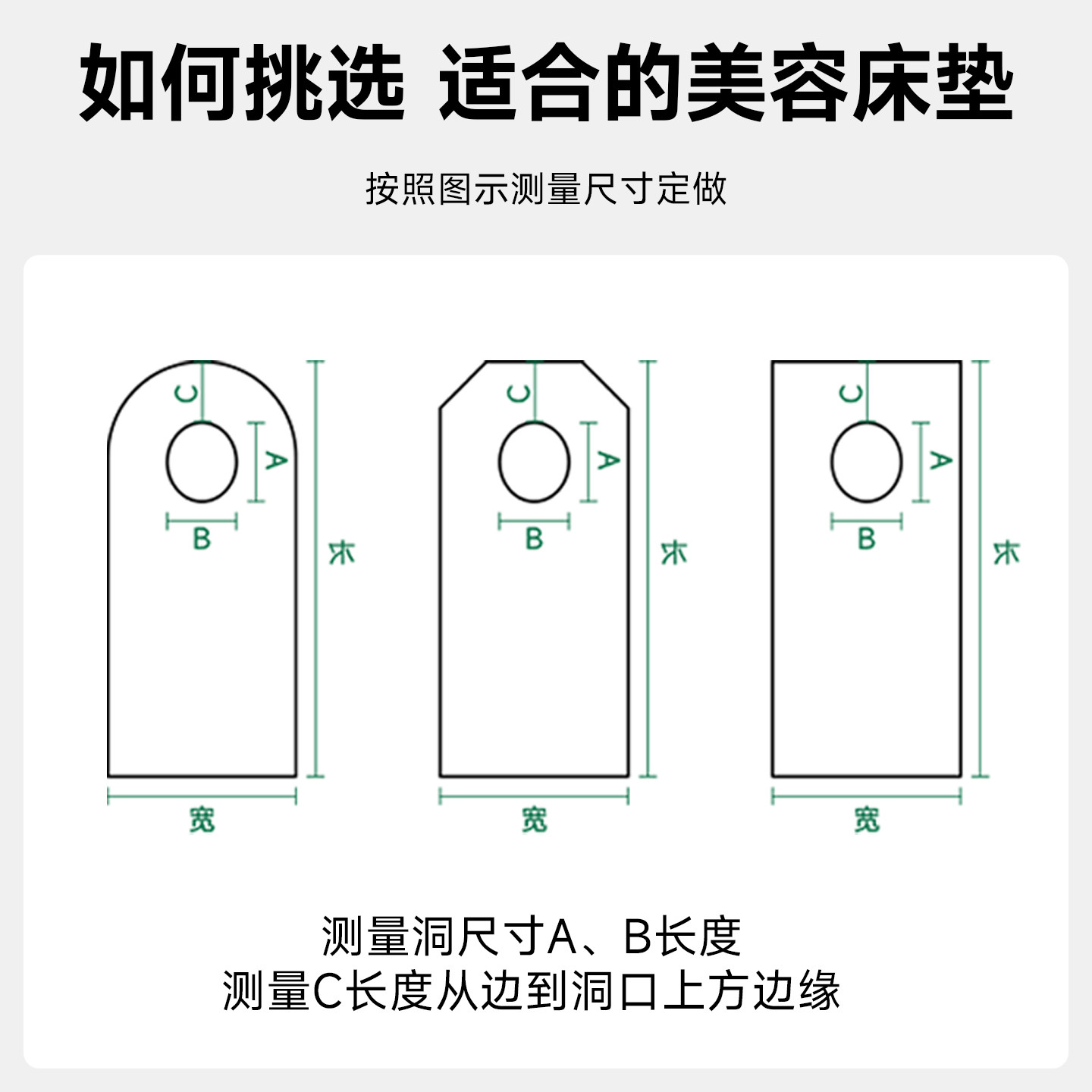 如何挑选 适合的美容床垫

按照图示测量尺寸定做

C
A
B
长
宽

C
A
B
长
宽

C
A
B
长
宽

测量洞尺寸A、B长度
测量C长度从边到洞口上方边缘