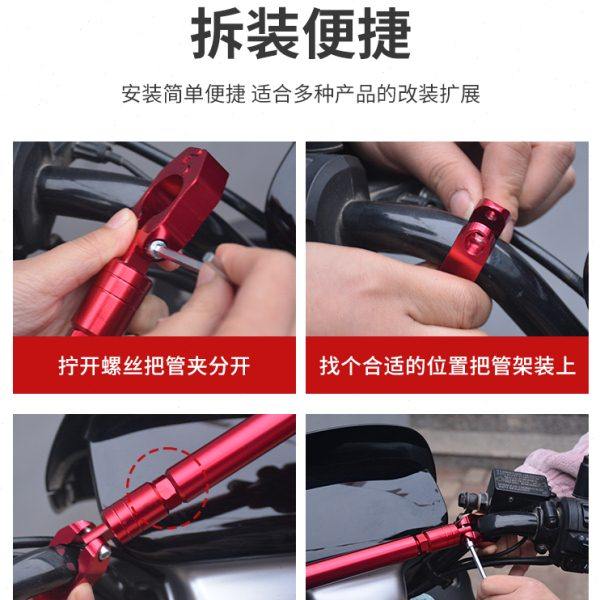 拆装便捷

安装简单便捷 适合多种产品的改装扩展

拧开螺丝把管夹分开

找个合适的位置把管架装上