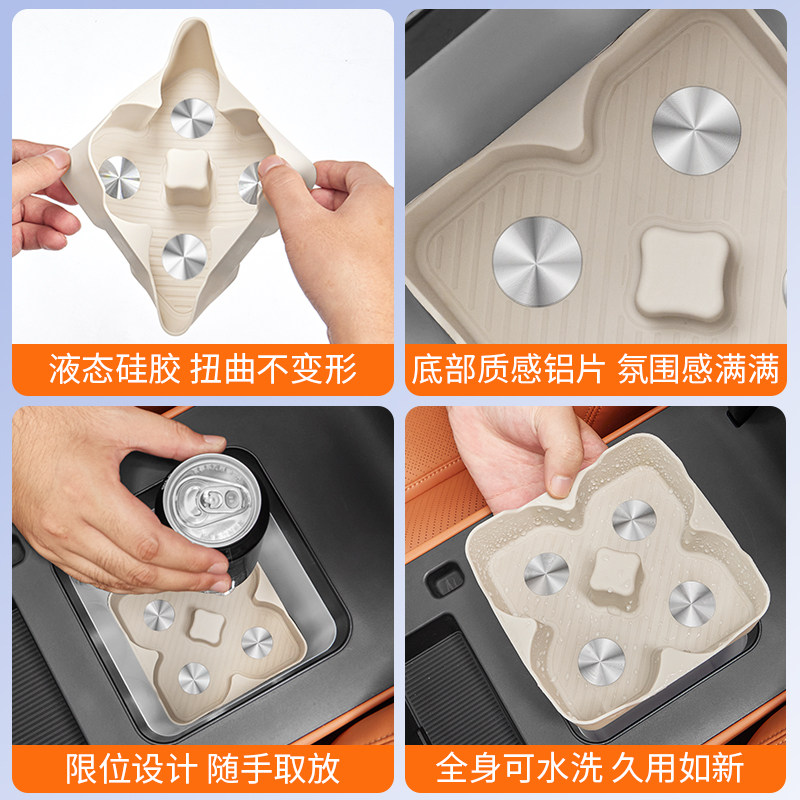 液态硅胶 扭曲不变形

底部质感铝片 氛围感满满

限位设计 随手取放

全身可水洗 久用如新